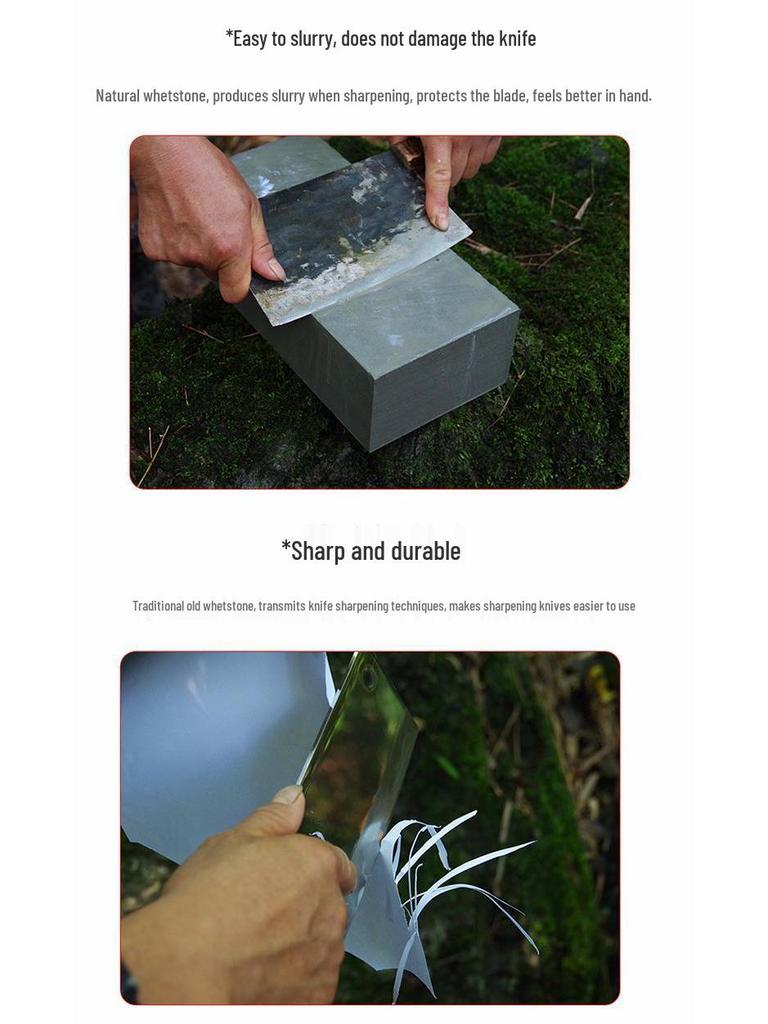 *Easy to slurry, does not damage the knife

Natural whetstone, produces slurry when sharpening, protects the blade, feels better in hand.

*Sharp and durable

Traditional old whetstone, transmits knife sharpening techniques, makes sharpening knives easier to use