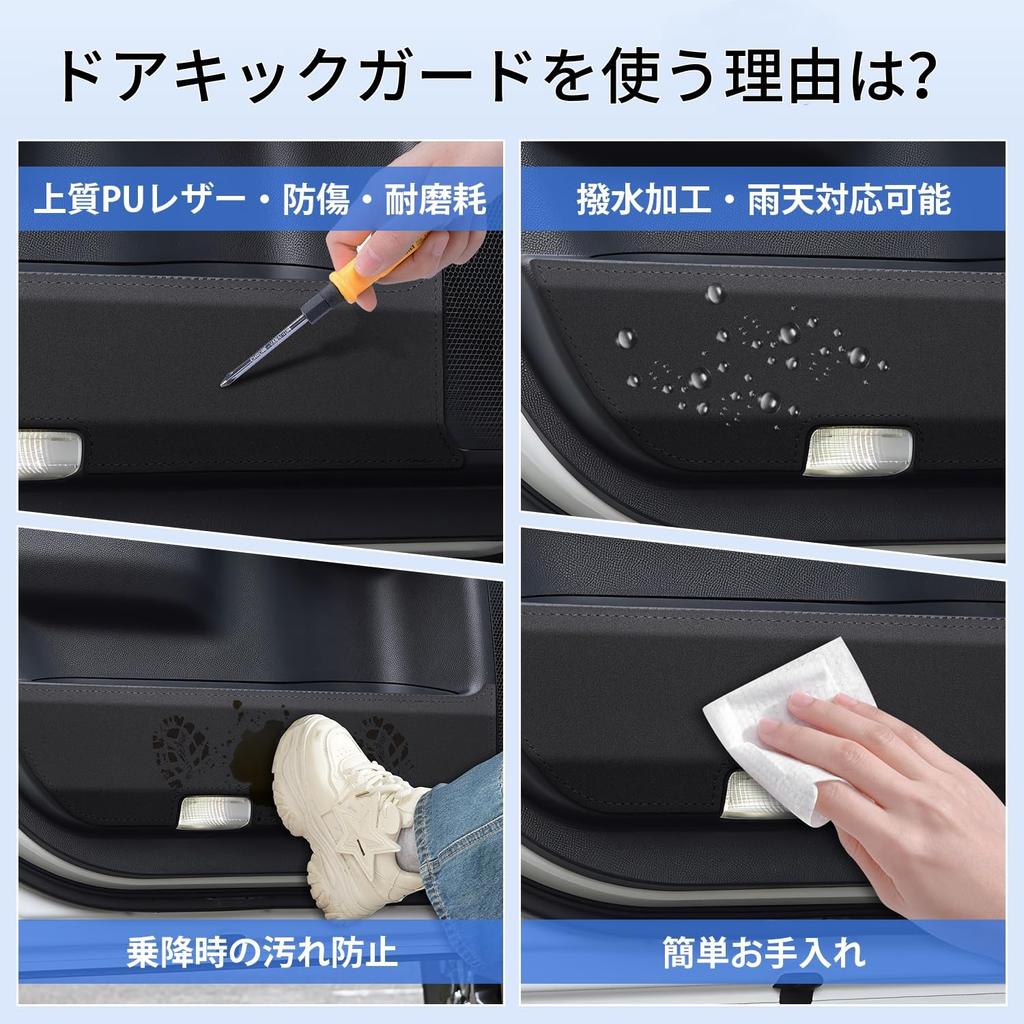 ドアキックガードを使う理由は?

上質PUレザー・防傷・耐磨耗

撥水加工・雨天対応可能

乗降時の汚れ防止

簡単お手入れ