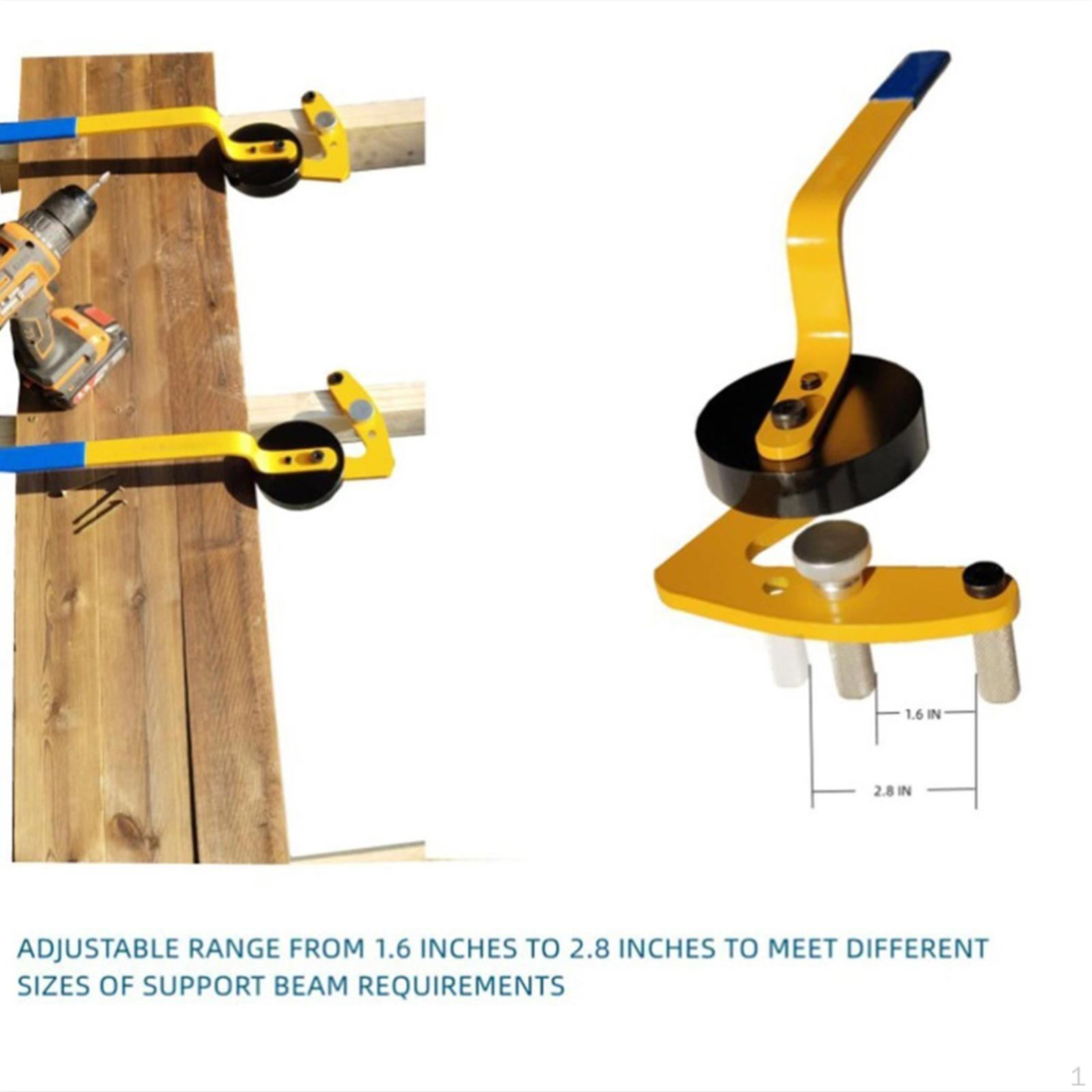 1.6 IN

2.8 IN

ADJUSTABLE RANGE FROM 1.6 INCHES TO 2.8 INCHES TO MEET DIFFERENT SIZES OF SUPPORT BEAM REQUIREMENTS

1