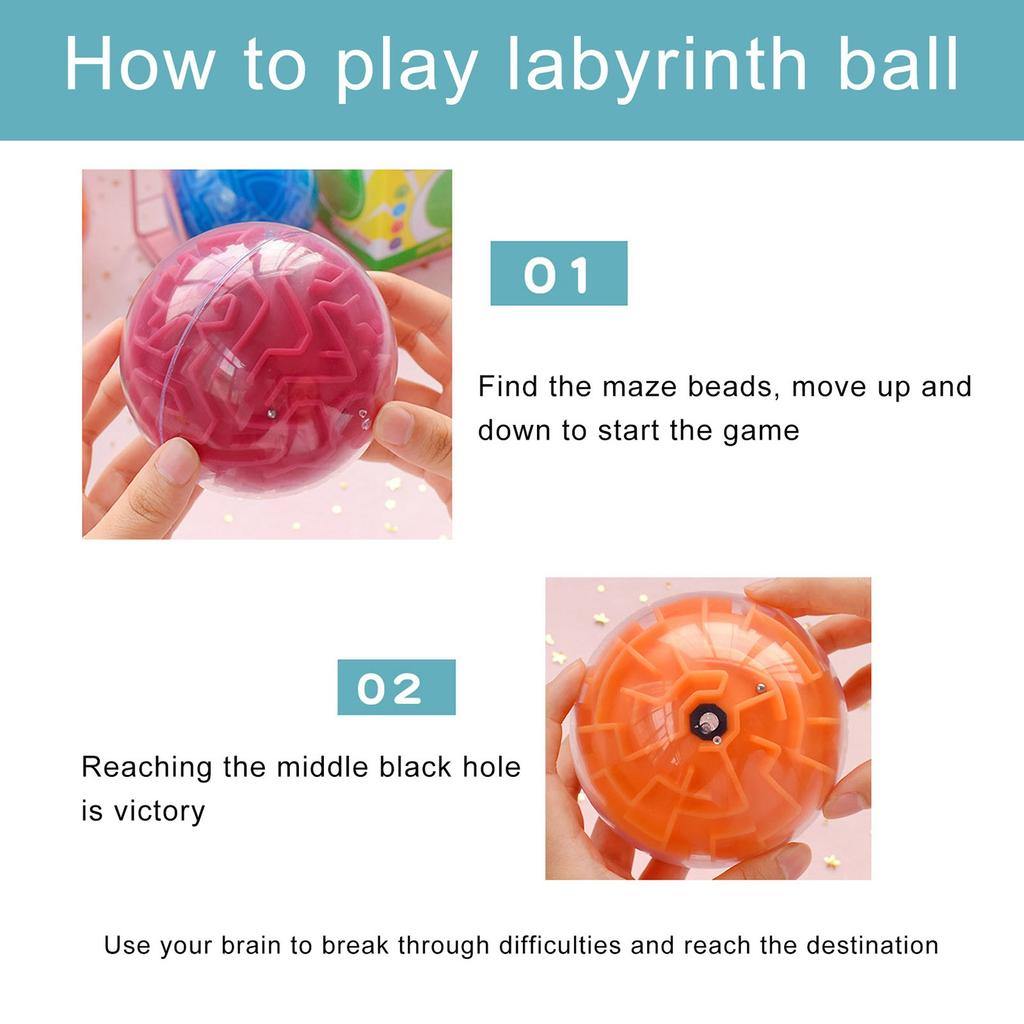 How to play labyrinth ball

01

Find the maze beads, move up and down to start the game

02

Reaching the middle black hole is victory

Use your brain to break through difficulties and reach the destination