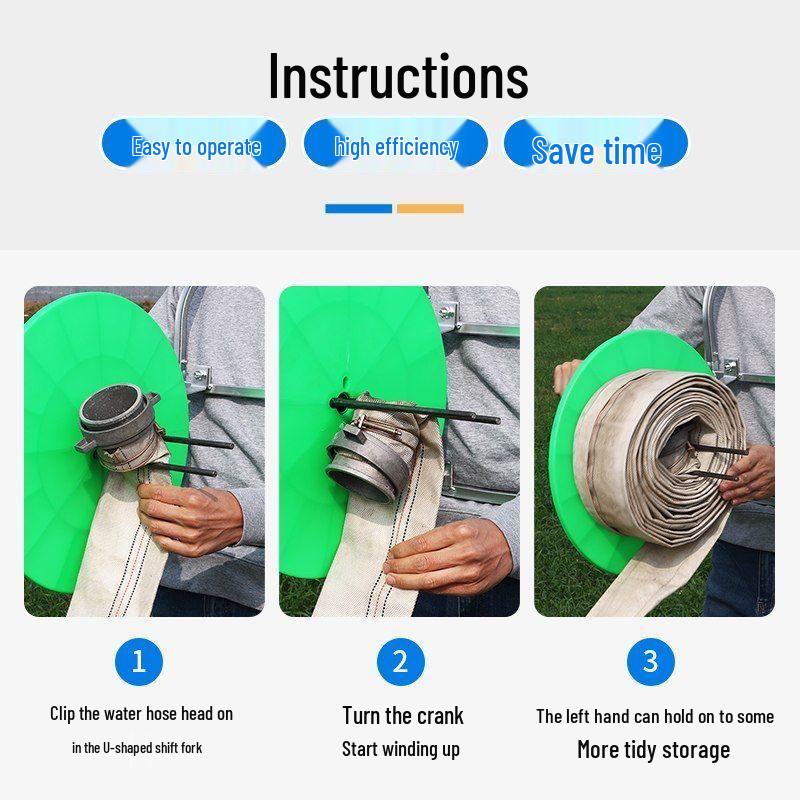 Instructions

Easy to operate

high efficiency

Save time

1

Clip the water hose head on

in the U-shaped shift fork

2

Turn the crank

Start winding up

3

The left hand can hold on to some

More tidy storage