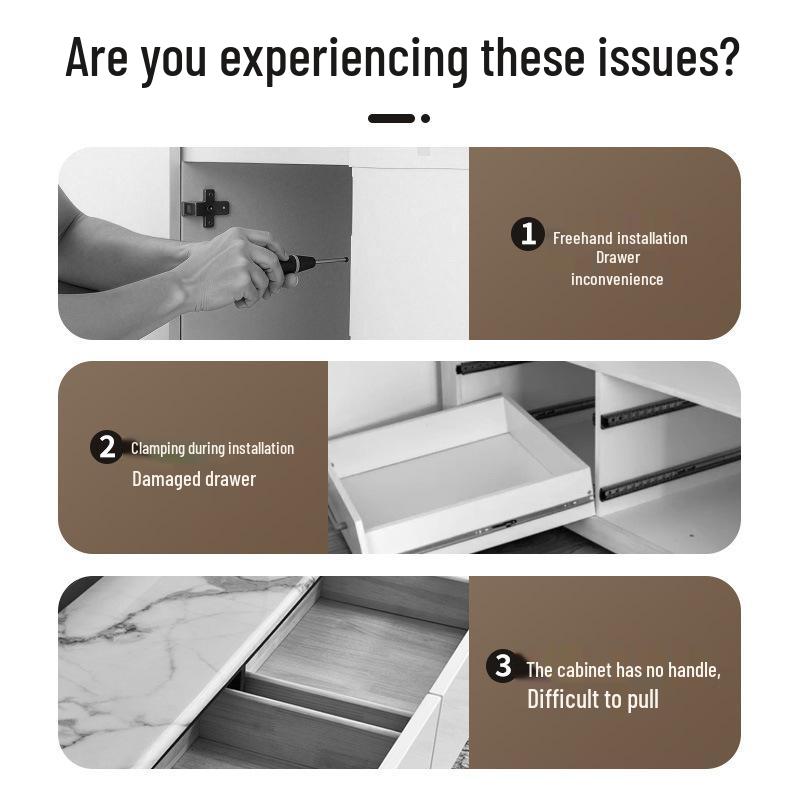 Are you experiencing these issues?

1 Freehand installation
Drawer
inconvenience

2 Clamping during installation
Damaged drawer

3 The cabinet has no handle,
Difficult to pull