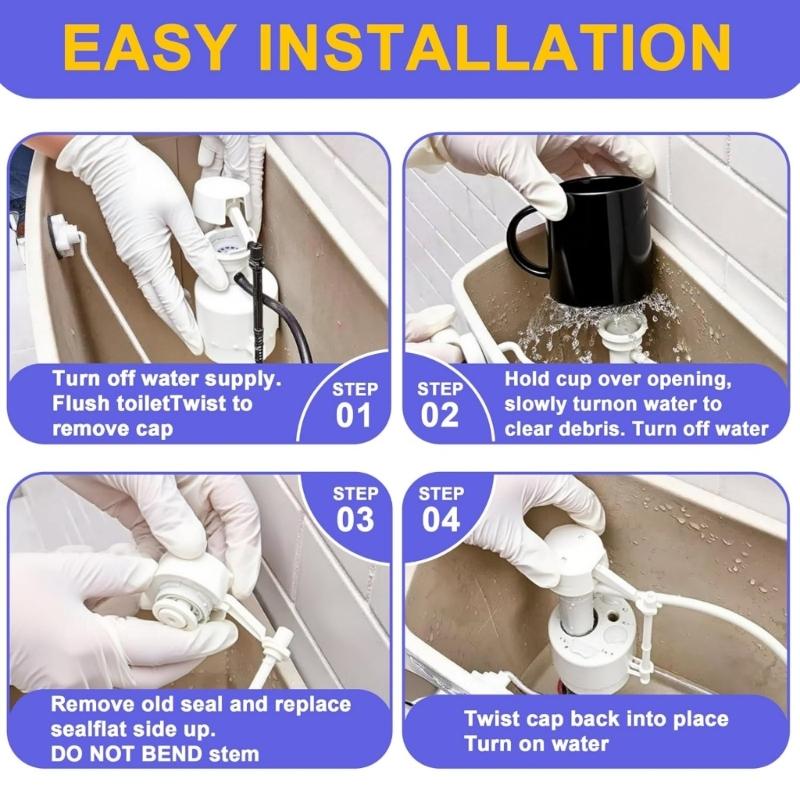 EASY INSTALLATION

Turn off water supply. Flush toiletTwist to remove cap

STEP 01

STEP 02

Hold cup over opening, slowly turnon water to clear debris. Turn off water

STEP 03

STEP 04

Remove old seal and replace sealflat side up. DO NOT BEND stem

Twist cap back into place Turn on water