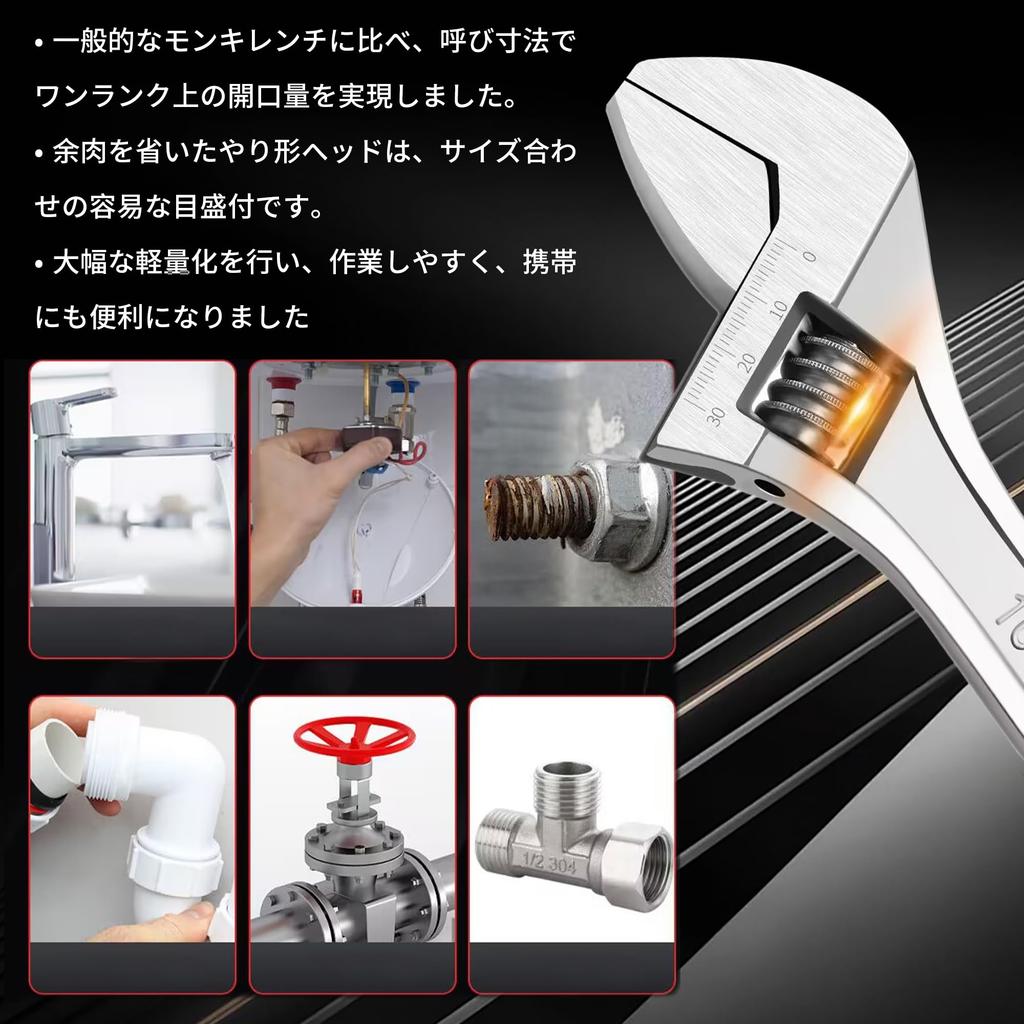 • 一般的なモンキレンチに比べ、呼び寸法でワンランク上の開口量を実現しました。

• 余肉を省いたやり形ヘッドは、サイズ合わせの容易な目盛付です。

• 大幅な軽量化を行い、作業しやすく、携帯にも便利になりました

0 10 20 30

10

1/2 304