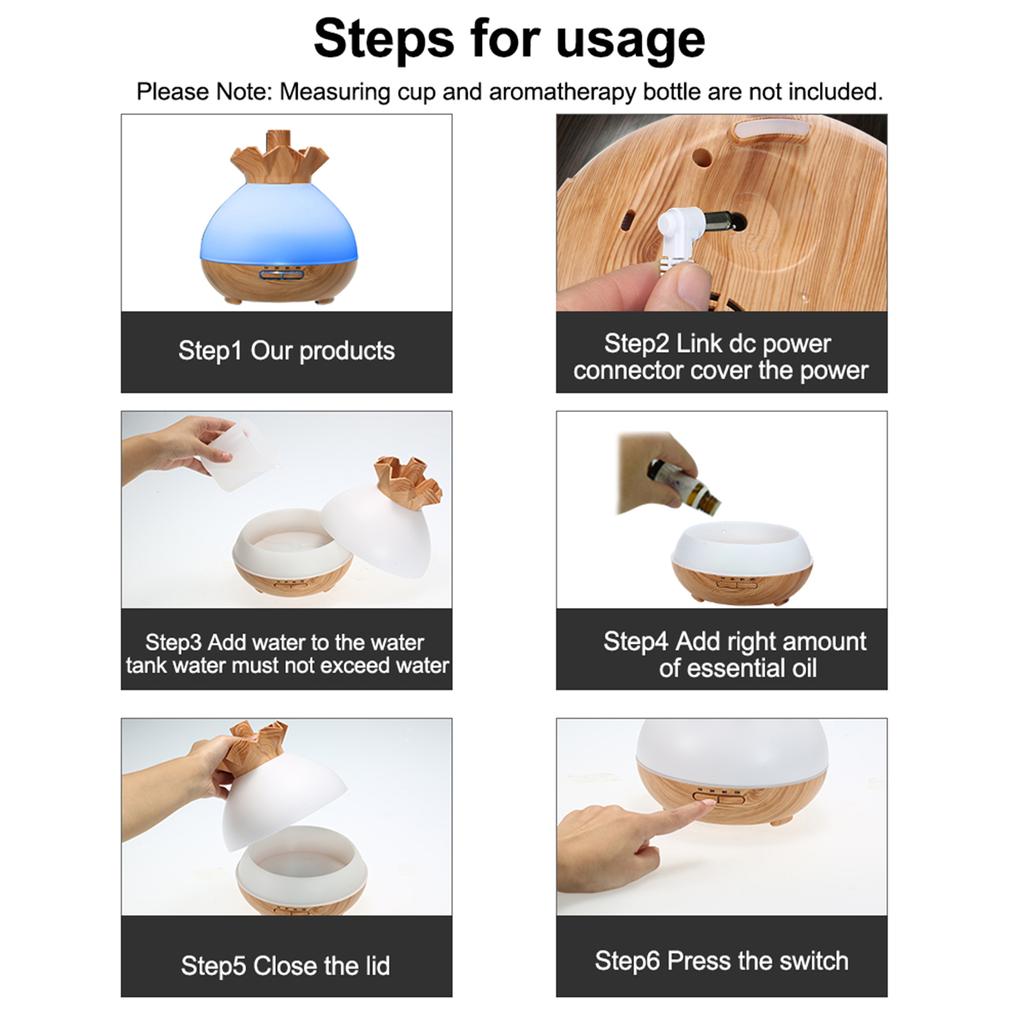 Steps for usage

Please Note: Measuring cup and aromatherapy bottle are not included.

Step1 Our products

Step2 Link dc power connector cover the power

Step3 Add water to the water tank water must not exceed water

Step4 Add right amount of essential oil

Step5 Close the lid

Step6 Press the switch