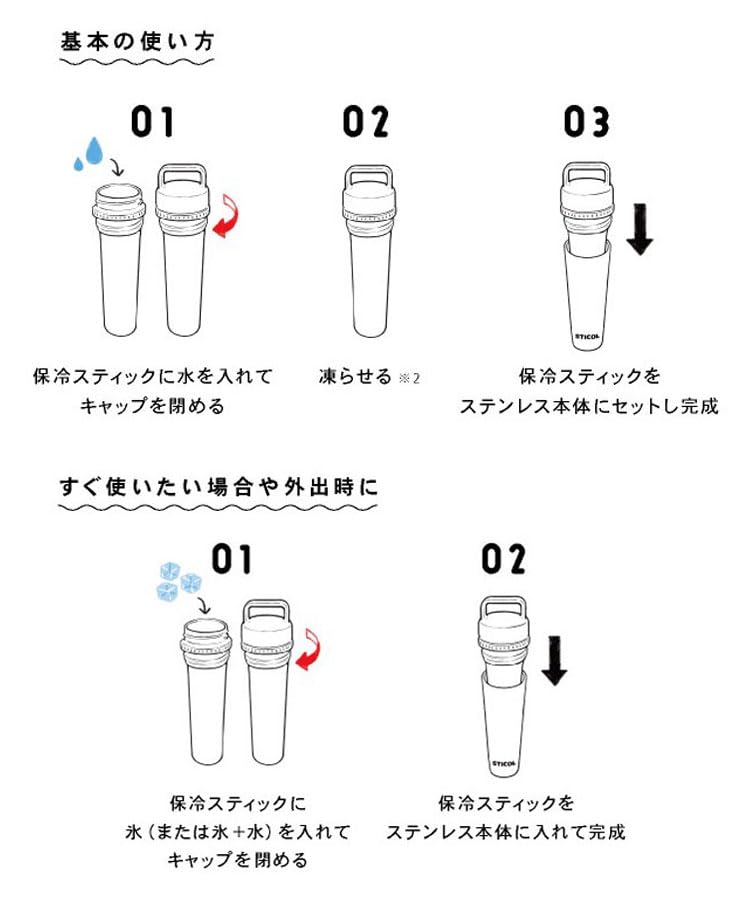 基本の使い方

01

保冷スティックに水を入れて
キャップを閉める

02

凍らせる ※2

03

STICOL

保冷スティックを
ステンレス本体にセットし完成

すぐ使いたい場合や外出時に

01

保冷スティックに
氷（または氷+水）を入れて
キャップを閉める

02

STICOL

保冷スティックを
ステンレス本体に入れて完成