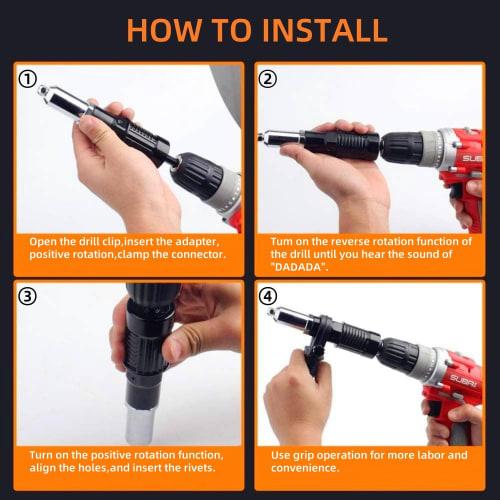 HOW TO INSTALL

①

Open the drill clip,insert the adapter, positive rotation,clamp the connector.

②

SUB

Tum on the reverse rotation function of the drill until you hear the sound of "DADADA".

③

Turn on the positive rotation function, align the holes,and insert the rivets.

④

SUBRI

Use grip operation for more labor and convenience.