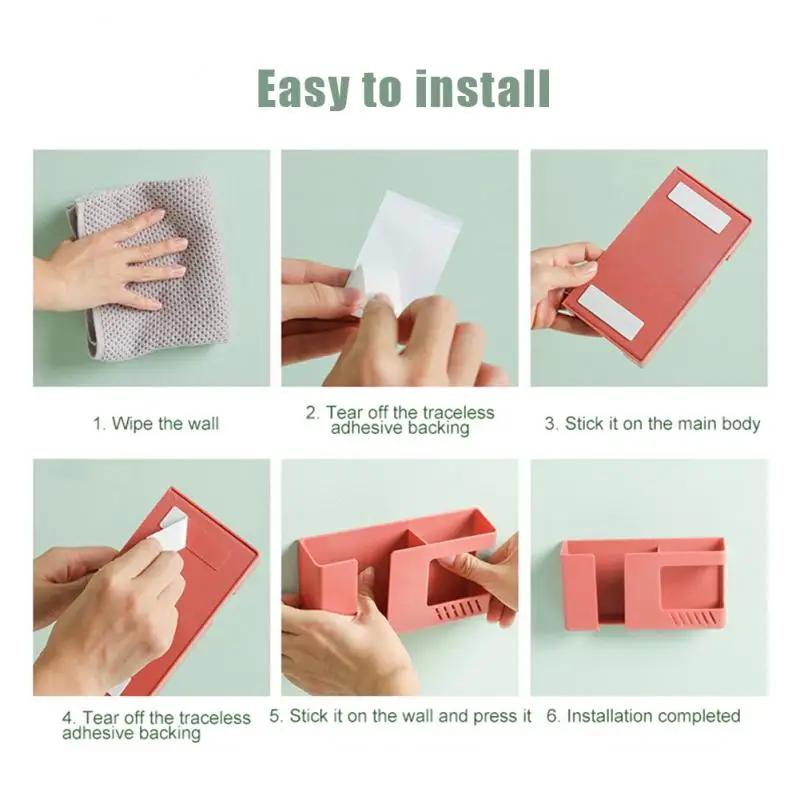 Easy to install

1. Wipe the wall

2. Tear off the traceless adhesive backing

3. Stick it on the main body

4. Tear off the traceless adhesive backing

5. Stick it on the wall and press it

6. Installation completed