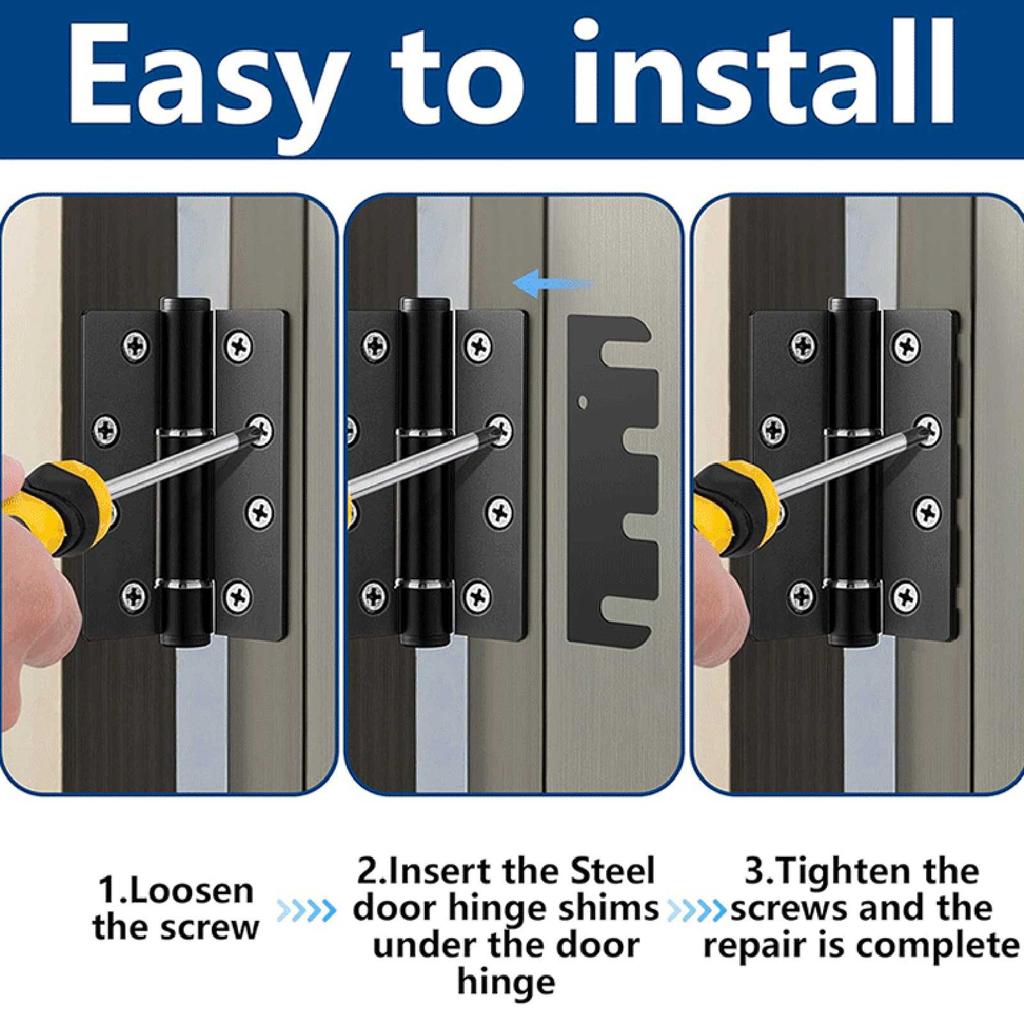 Easy to install

1.Loosen the screw

2.Insert the Steel door hinge shims under the door hinge

3.Tighten the screws and the repair is complete