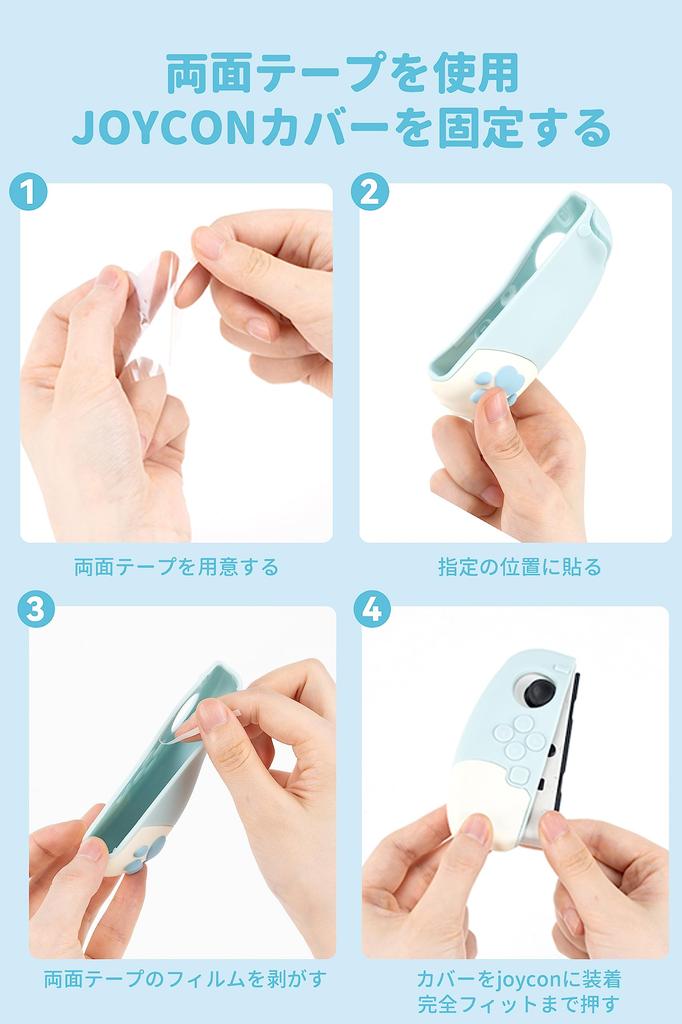 両面テープを使用
JOYCONカバーを固定する

1

両面テープを用意する

2

指定の位置に貼る

3

両面テープのフィルムを剥がす

4

カバーをjoyconに装着
完全フィットまで押す