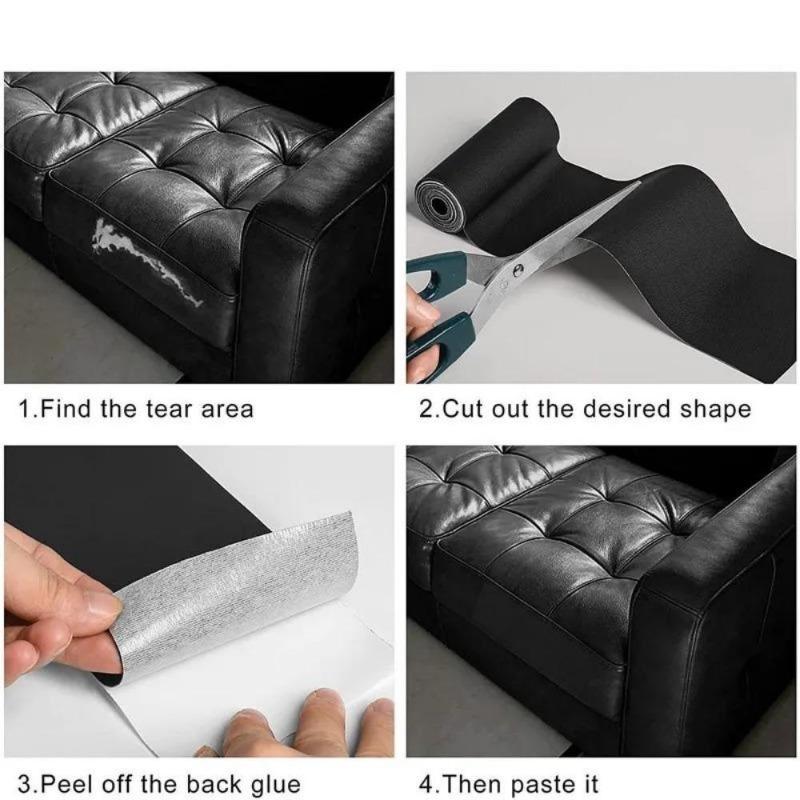 1.Find the tear area

2.Cut out the desired shape

3.Peel off the back glue

4.Then paste it