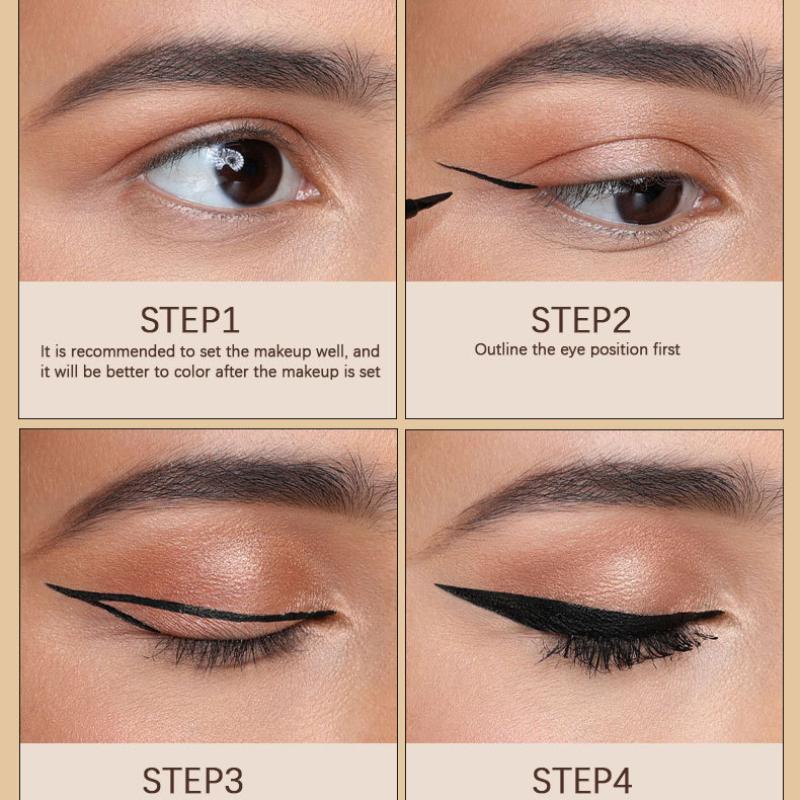 STEP1
It is recommended to set the makeup well, and it will be better to color after the makeup is set

STEP2
Outline the eye position first

STEP3

STEP4