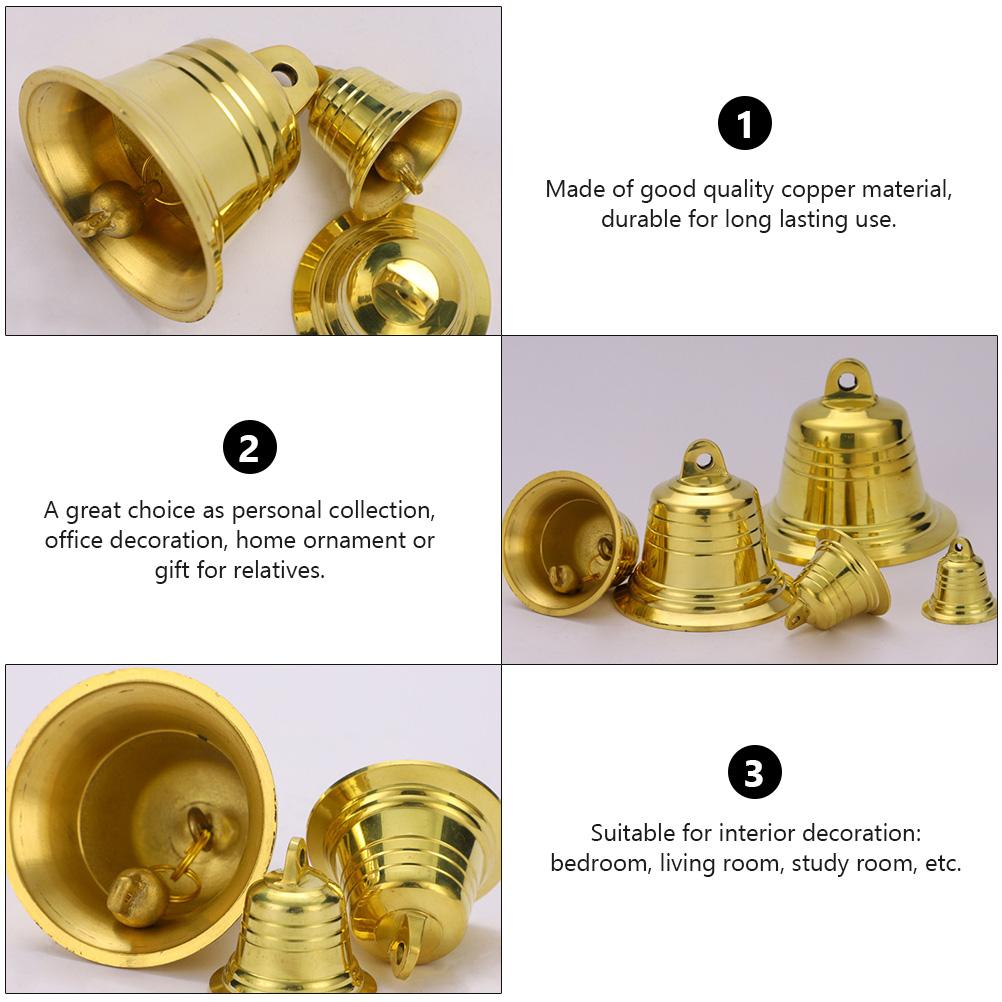 1

Made of good quality copper material, durable for long lasting use.

2

A great choice as personal collection, office decoration, home ornament or gift for relatives.

3

Suitable for interior decoration: bedroom, living room, study room, etc.