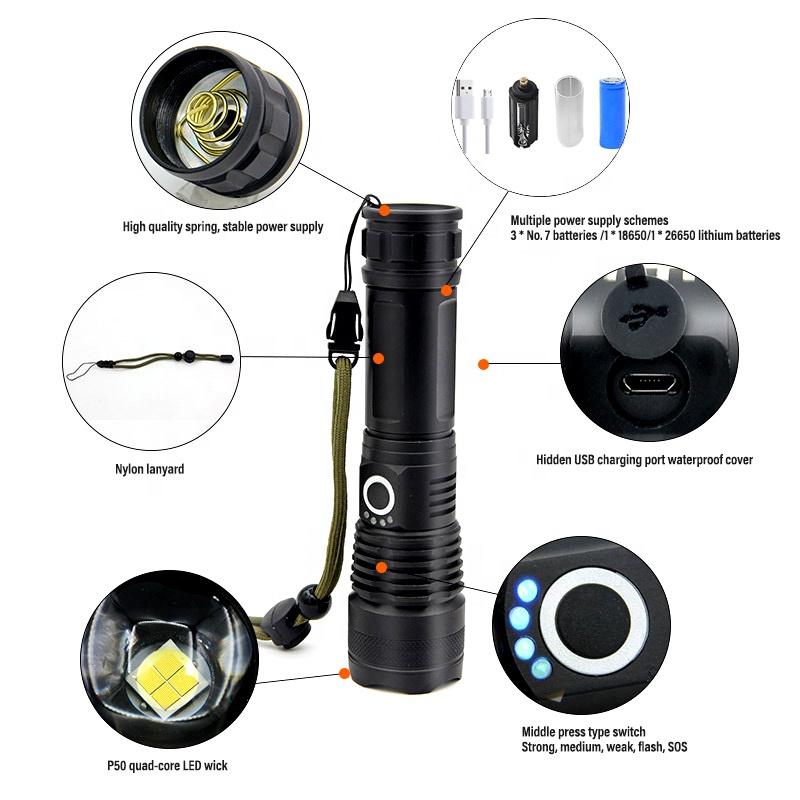 High quality spring, stable power supply

Multiple power supply schemes
3 * No. 7 batteries /1 * 18650/1 * 26650 lithium batteries

Nylon lanyard

Hidden USB charging port waterproof cover

P50 quad-core LED wick

Middle press type switch
Strong, medium, weak, flash, SOS