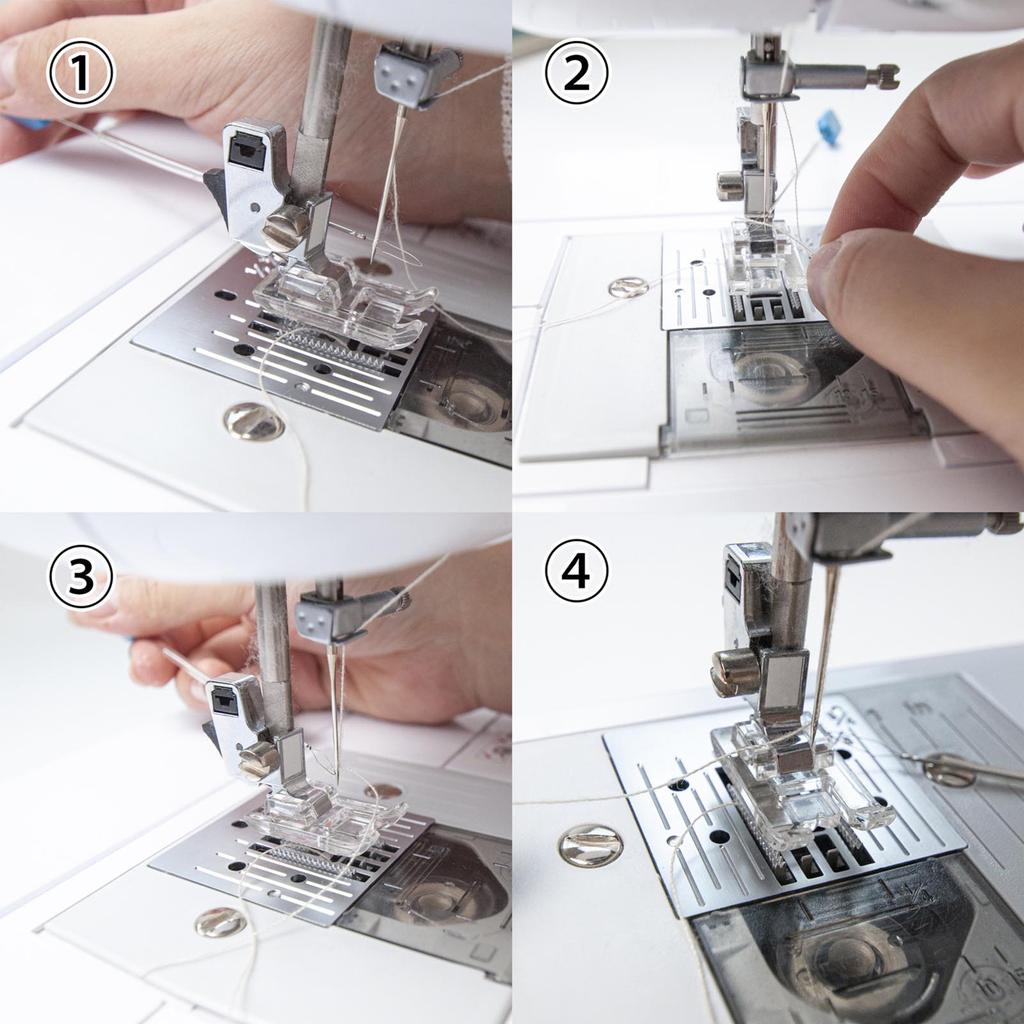 1

2

3

4