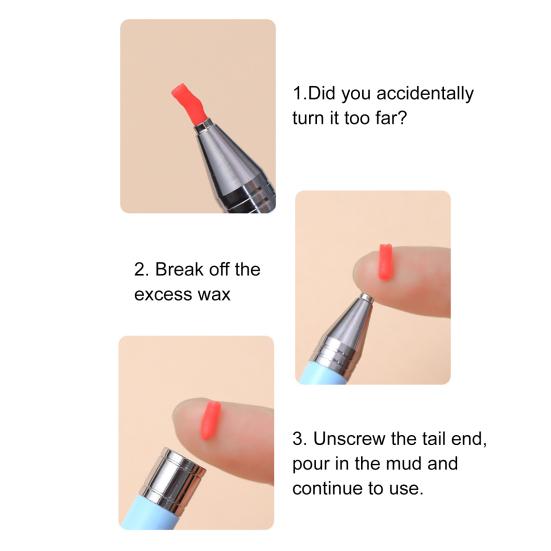 1.Did you accidentally turn it too far?

2. Break off the excess wax

3. Unscrew the tail end, pour in the mud and continue to use.