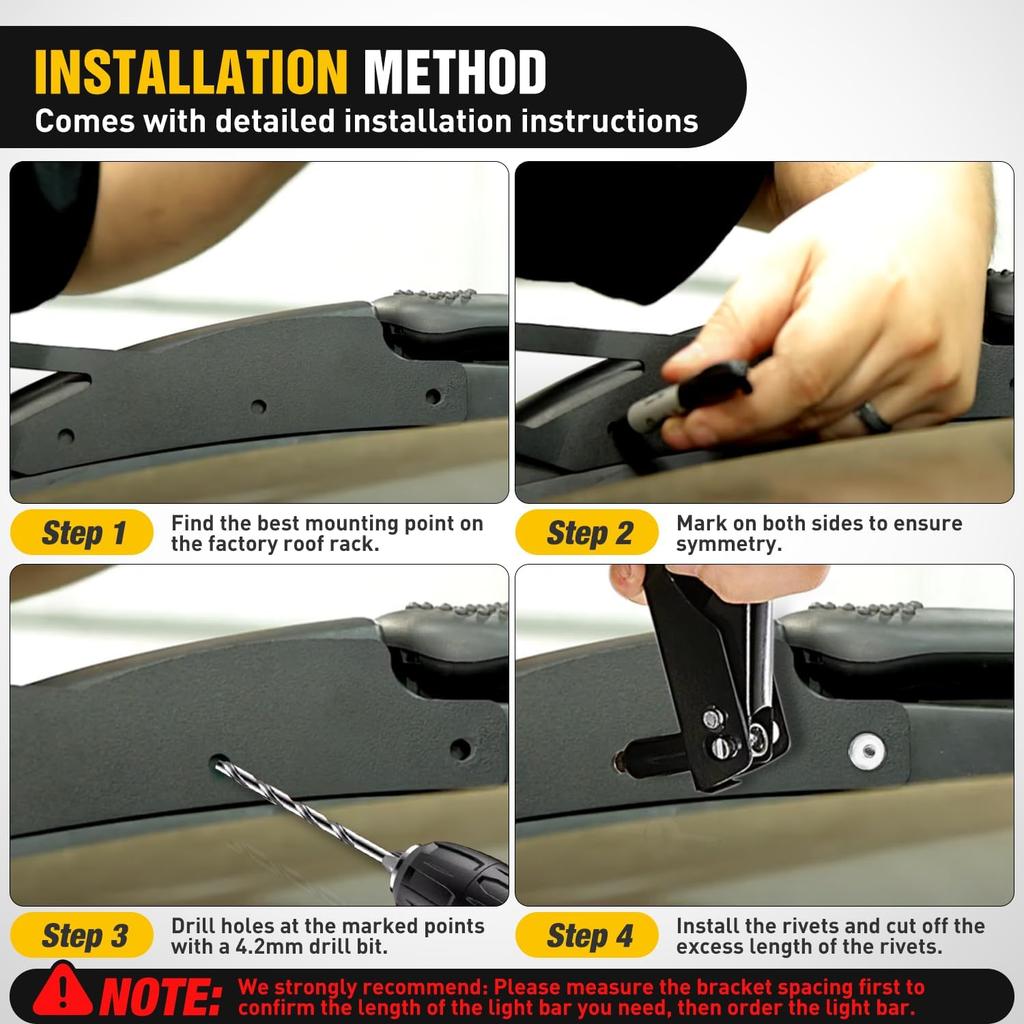 INSTALLATION METHOD
Comes with detailed installation instructions

Step 1 Find the best mounting point on the factory roof rack.

Step 2 Mark on both sides to ensure symmetry.

Step 3 Drill holes at the marked points with a 4.2mm drill bit.

Step 4 Install the rivets and cut off the excess length of the rivets.

NOTE: We strongly recommend: Please measure the bracket spacing first to confirm the length of the light bar you need, then order the light bar.