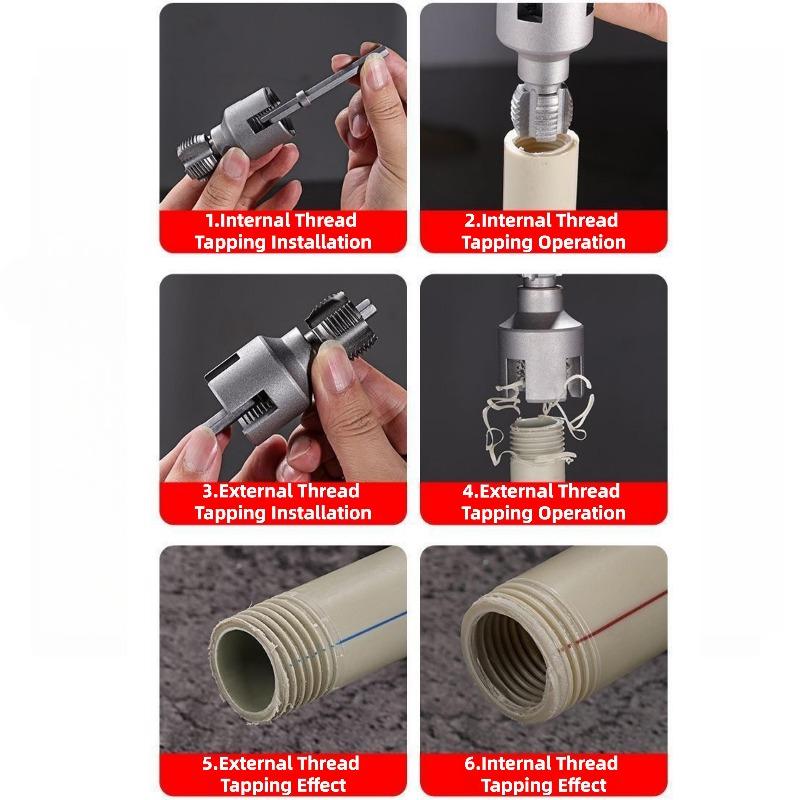 1.Internal Thread Tapping Installation

2.Internal Thread Tapping Operation

3.External Thread Tapping Installation

4.External Thread Tapping Operation

5.External Thread Tapping Effect

6.Internal Thread Tapping Effect