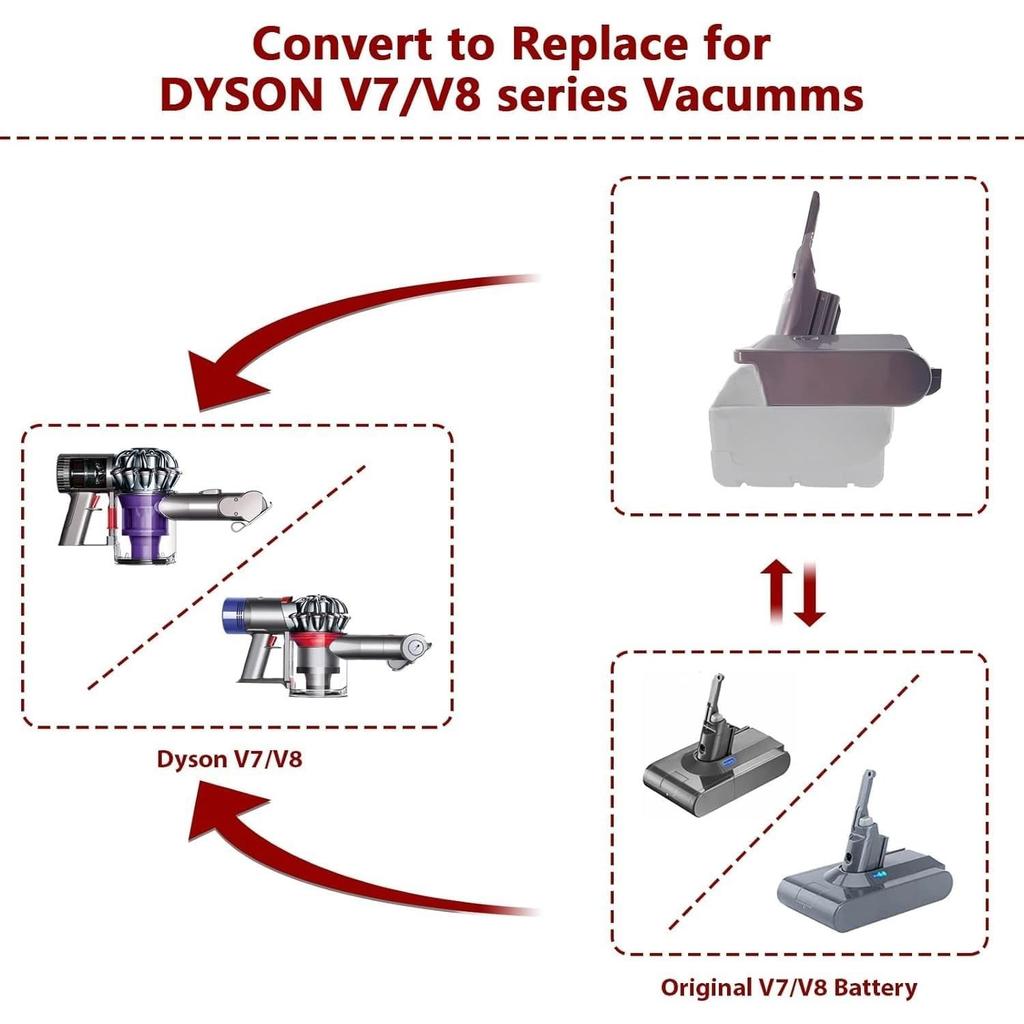 Convert to Replace for
DYSON V7/V8 series Vacumms

Dyson V7/V8

Original V7/V8 Battery