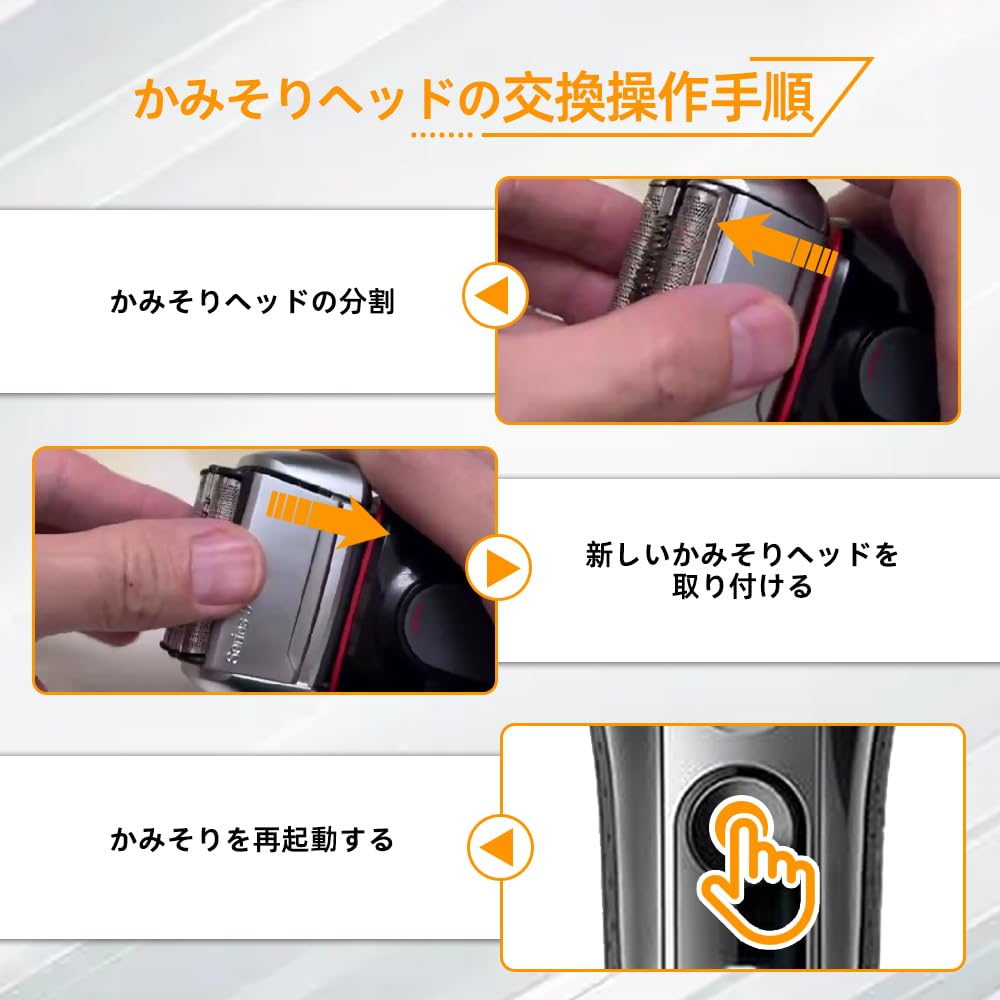 かみそりヘッドの交換操作手順

かみそりヘッドの分割

新しいかみそりヘッドを取り付ける

かみそりを再起動する