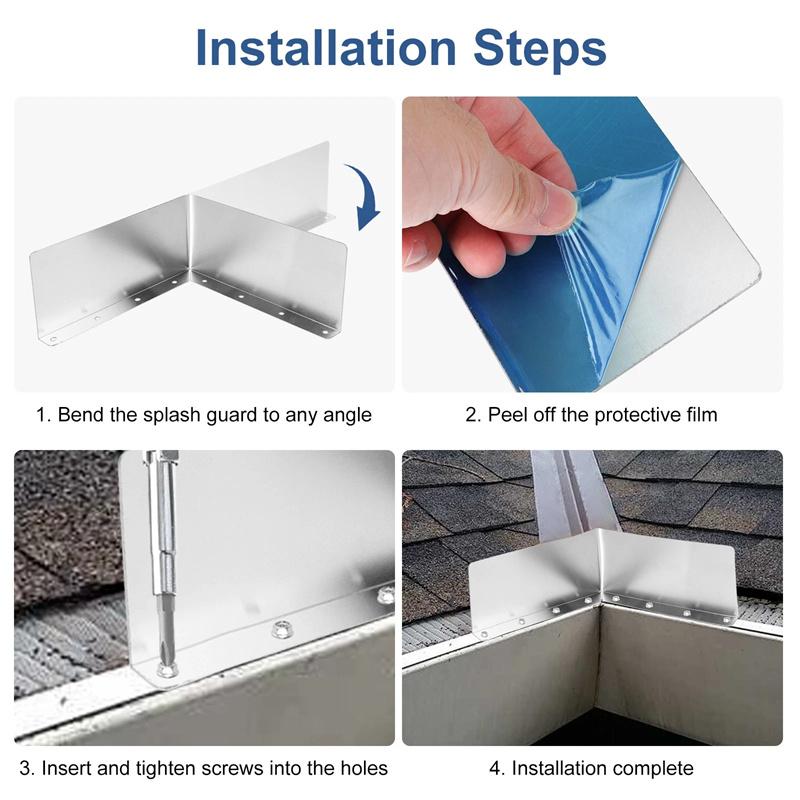 Installation Steps

1. Bend the splash guard to any angle

2. Peel off the protective film

3. Insert and tighten screws into the holes

4. Installation complete