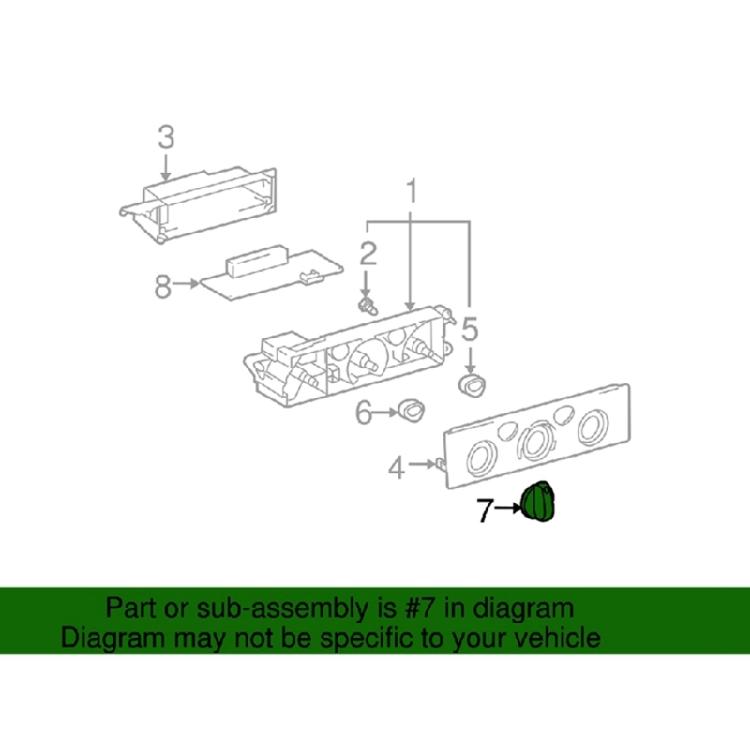 3

1

2

8

5

6

4

7

Part or sub-assembly is #7 in diagram
Diagram may not be specific to your vehicle