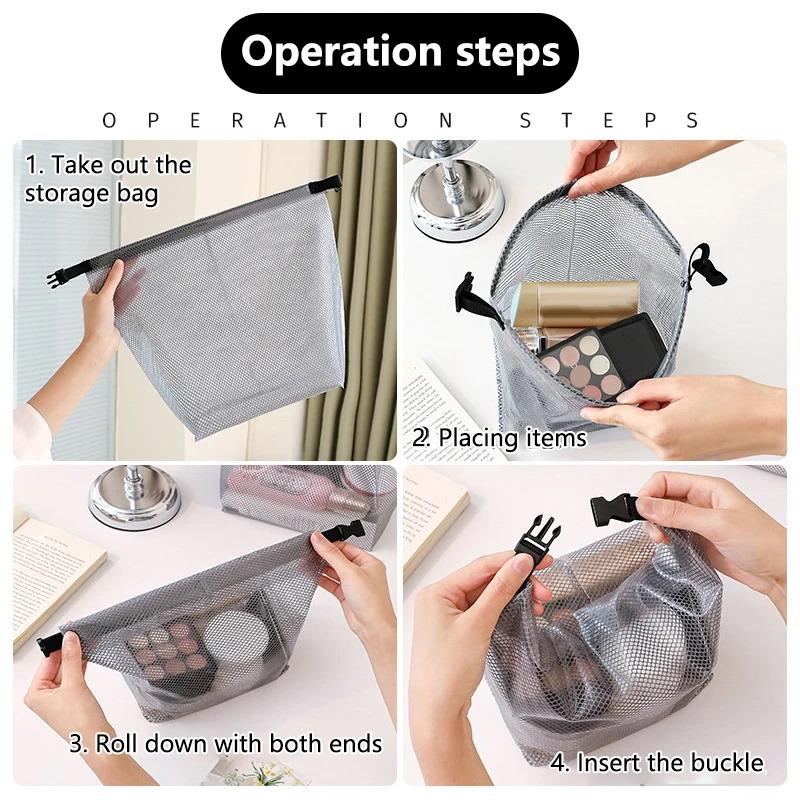 Operation steps

OPERATION STEPS

1. Take out the storage bag

2. Placing items

3. Roll down with both ends

4. Insert the buckle