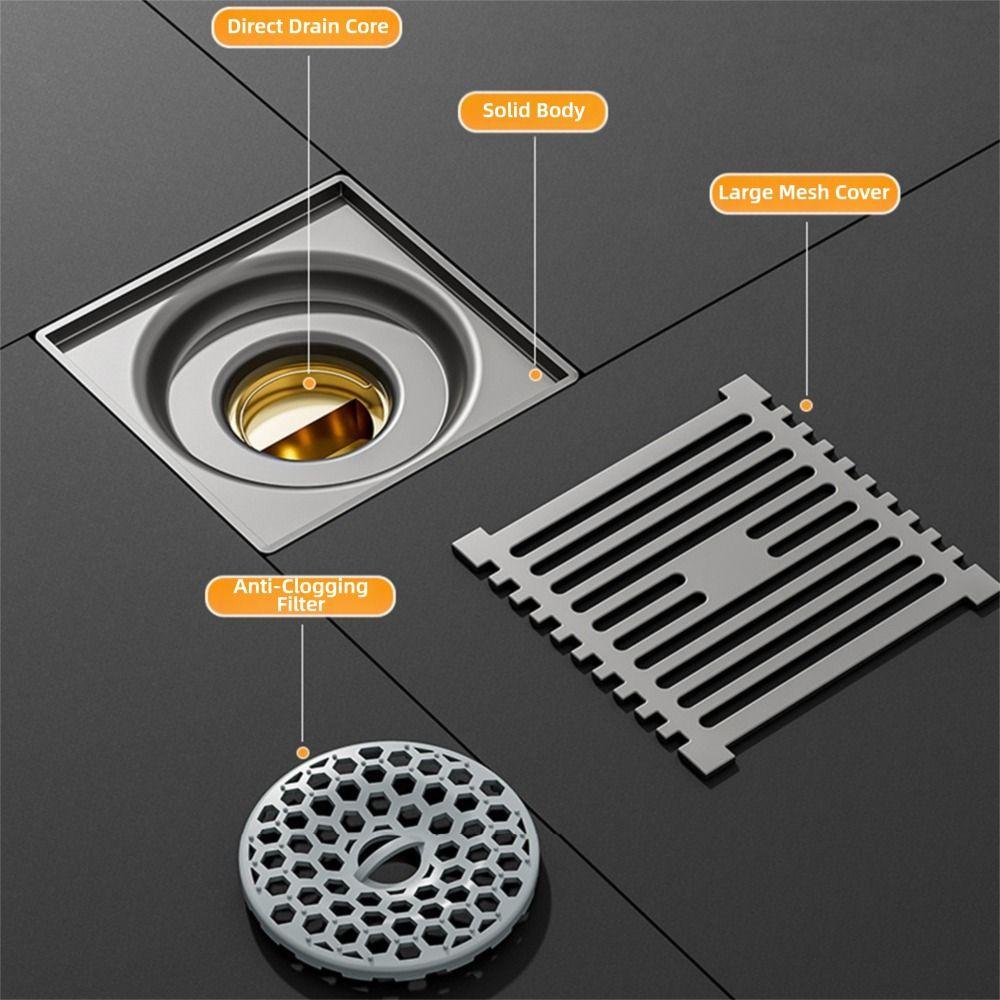 Direct Drain Core

Solid Body

Large Mesh Cover

Anti-Clogging Filter