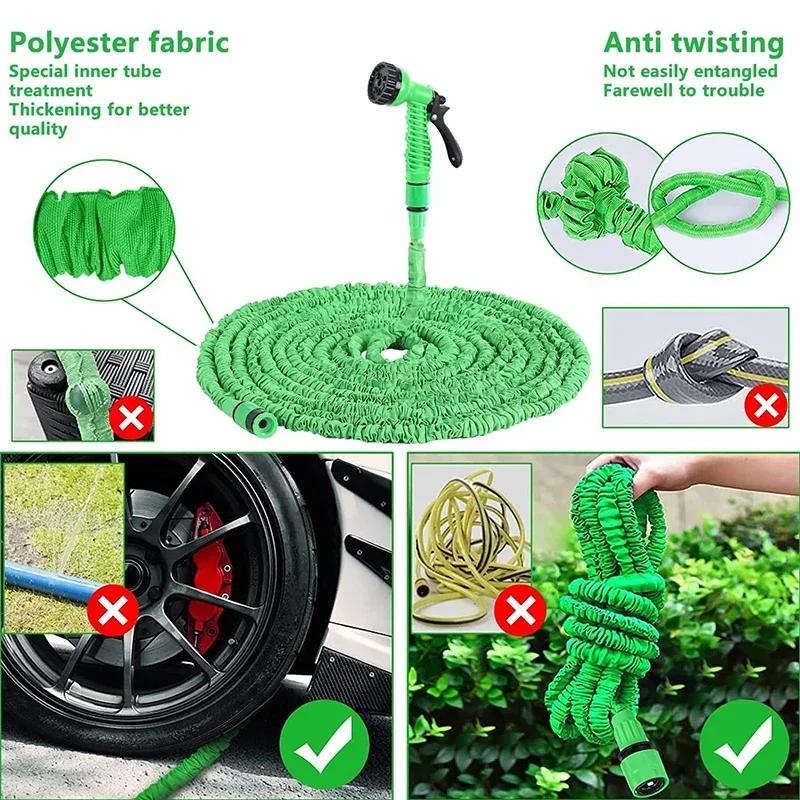 Polyester fabric
Special inner tube treatment
Thickening for better quality

Anti twisting
Not easily entangled
Farewell to trouble