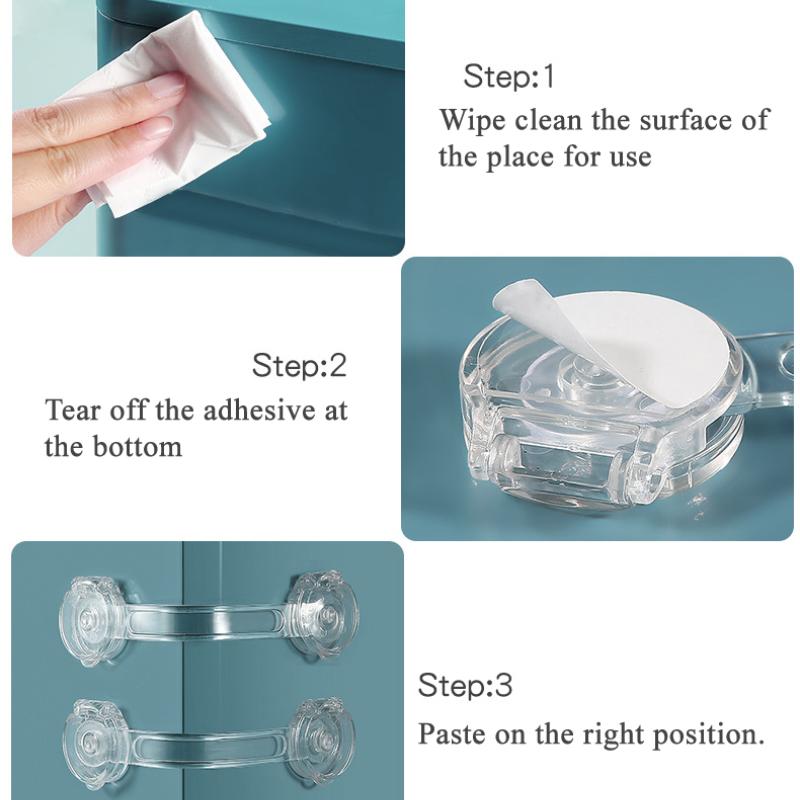 Step:1
Wipe clean the surface of the place for use

Step:2
Tear off the adhesive at the bottom

Step:3
Paste on the right position.