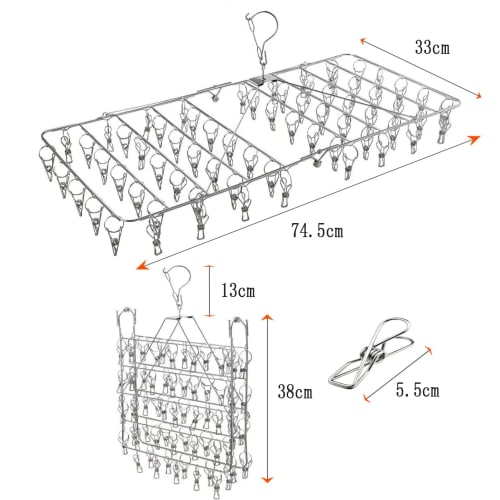 33cm

74.5cm

13cm

38cm

5.5cm