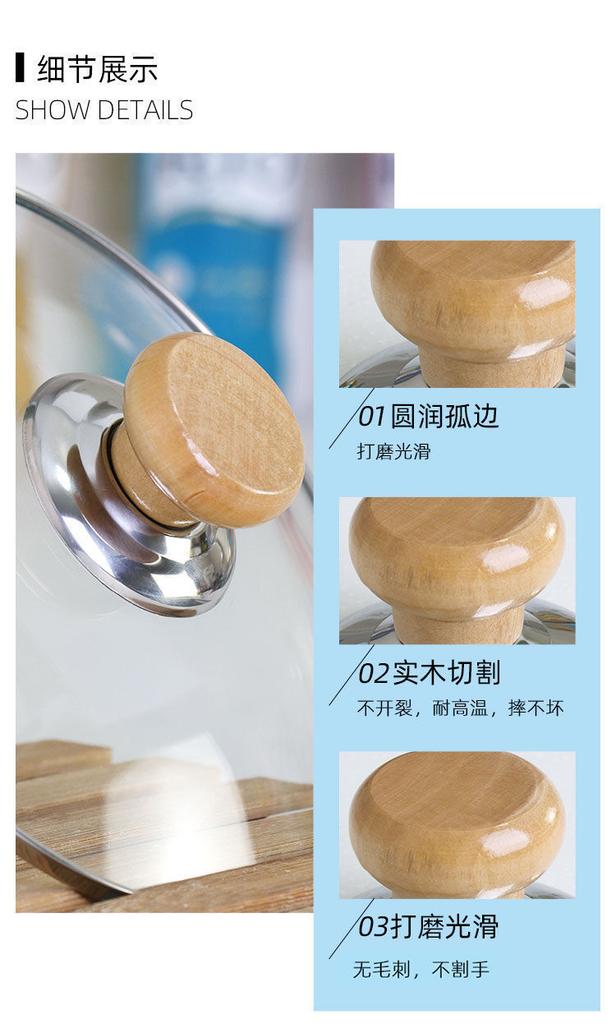 细节展示
SHOW DETAILS

01圆润孤边
打磨光滑

02实木切割
不开裂，耐高温，摔不坏

03打磨光滑
无毛刺，不割手