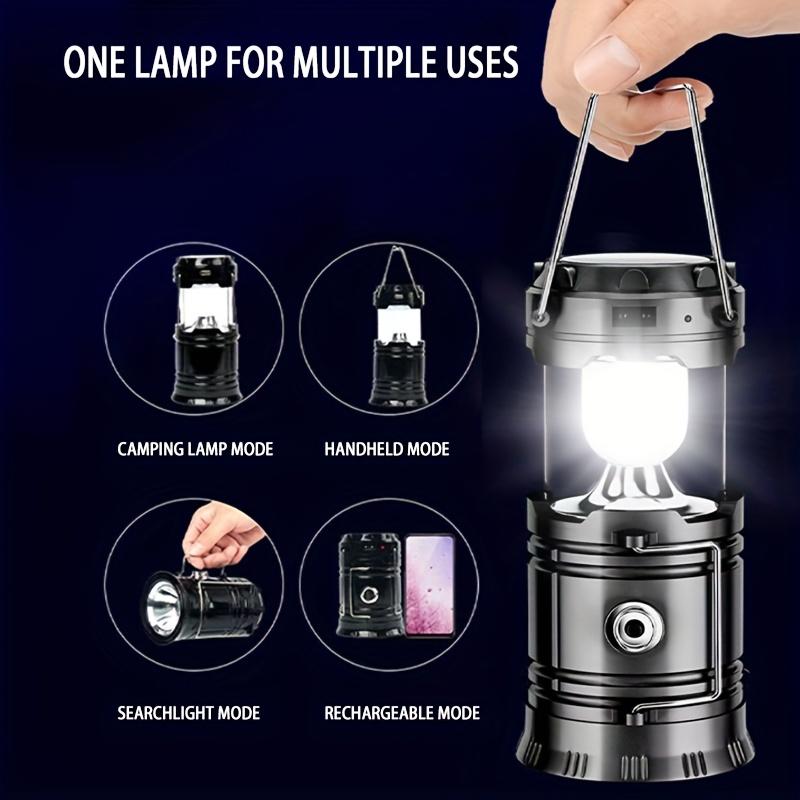 ONE LAMP FOR MULTIPLE USES

CAMPING LAMP MODE

HANDHELD MODE

SEARCHLIGHT MODE

RECHARGEABLE MODE