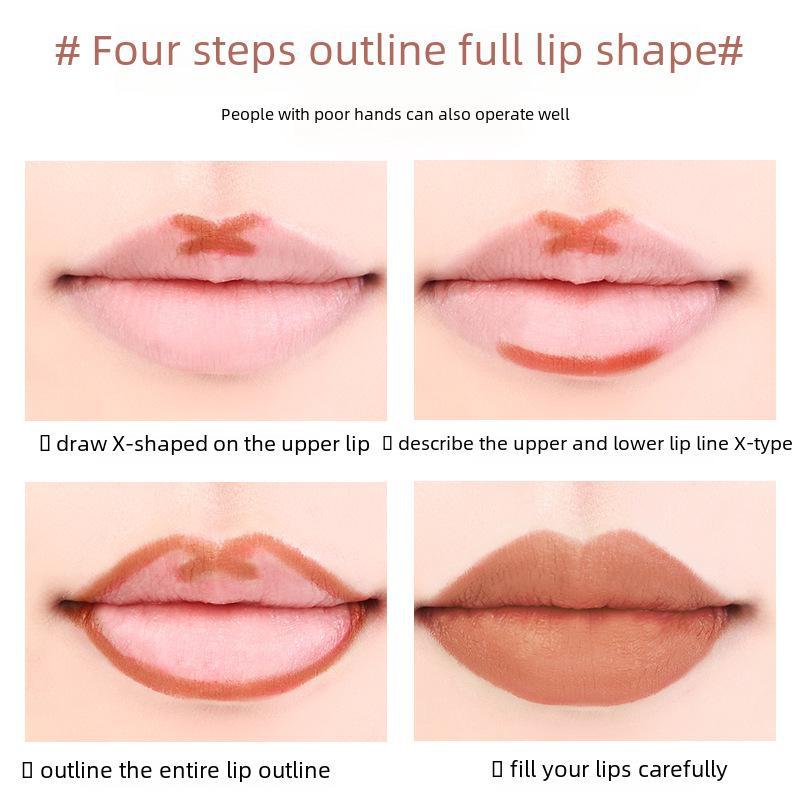 # Four steps outline full lip shape#

People with poor hands can also operate well

▯ draw X-shaped on the upper lip

▯ describe the upper and lower lip line X-type

▯ outline the entire lip outline

▯ fill your lips carefully