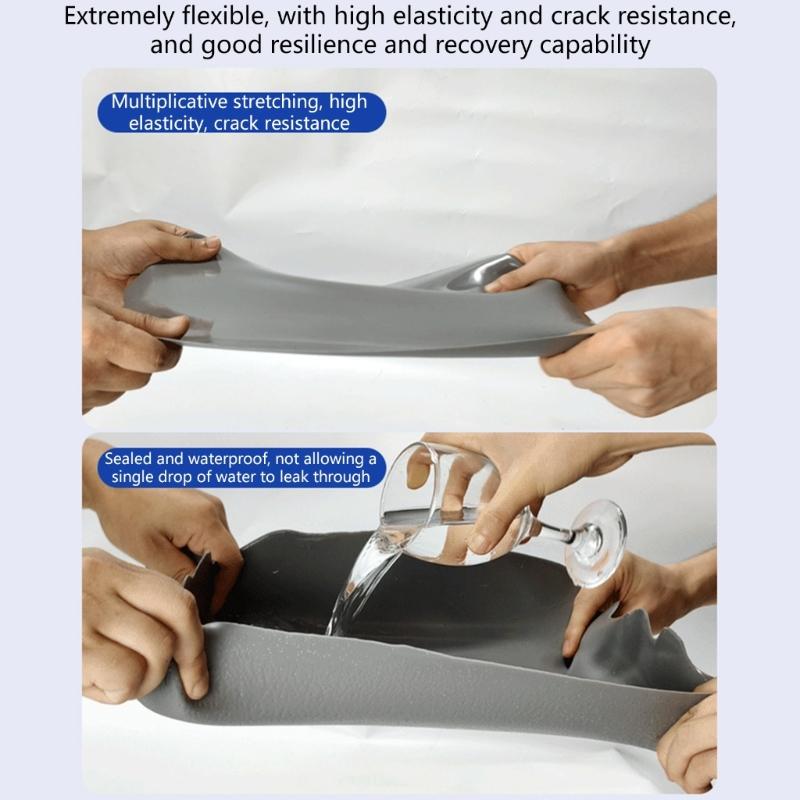 Extremely flexible, with high elasticity and crack resistance, and good resilience and recovery capability

Multiplicative stretching, high elasticity, crack resistance

Sealed and waterproof, not allowing a single drop of water to leak through