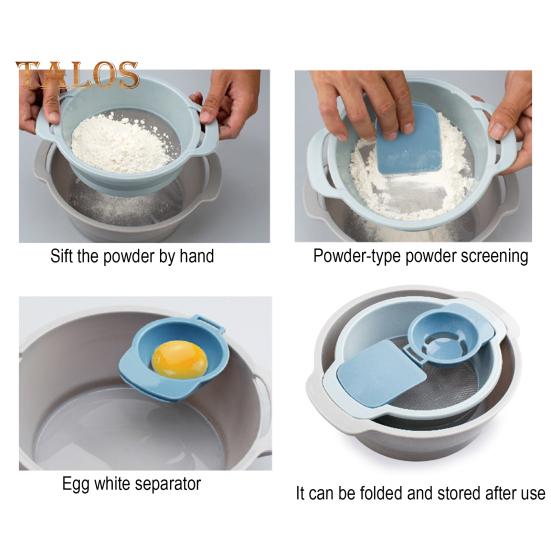 TALOS

Sift the powder by hand

Powder-type powder screening

Egg white separator

It can be folded and stored after use