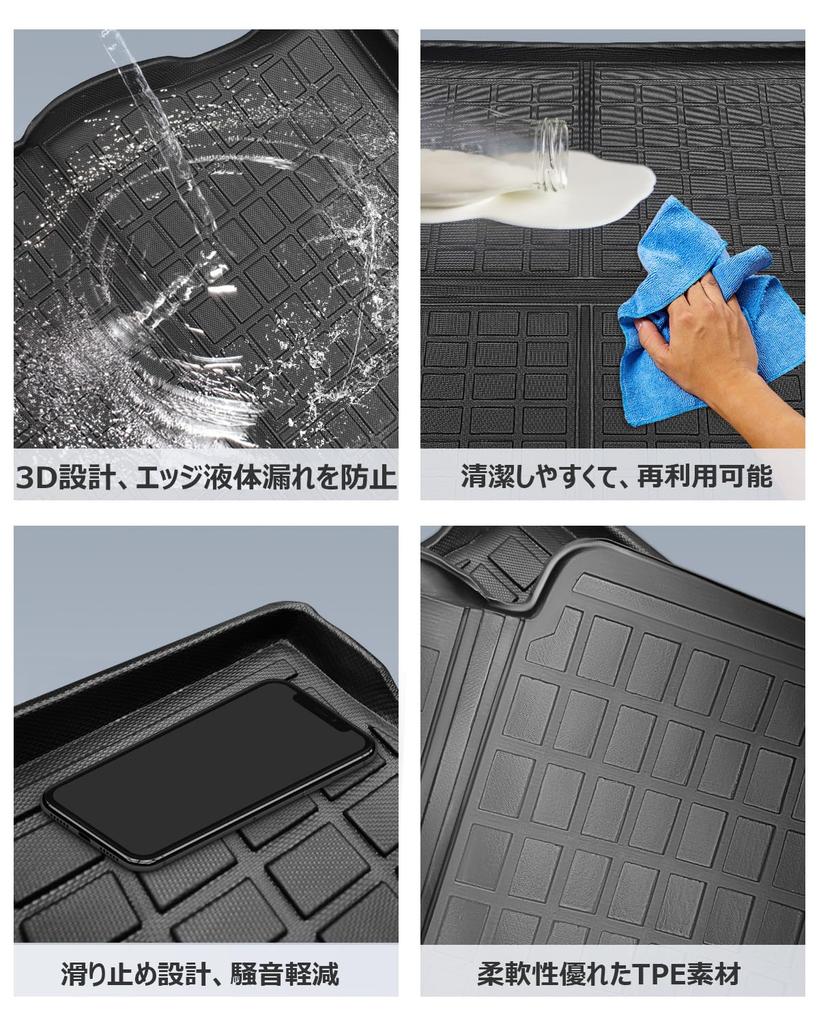 3D設計、エッジ液体漏れを防止

清潔しやすくて、再利用可能

滑り止め設計、騒音軽減

柔軟性優れたTPE素材