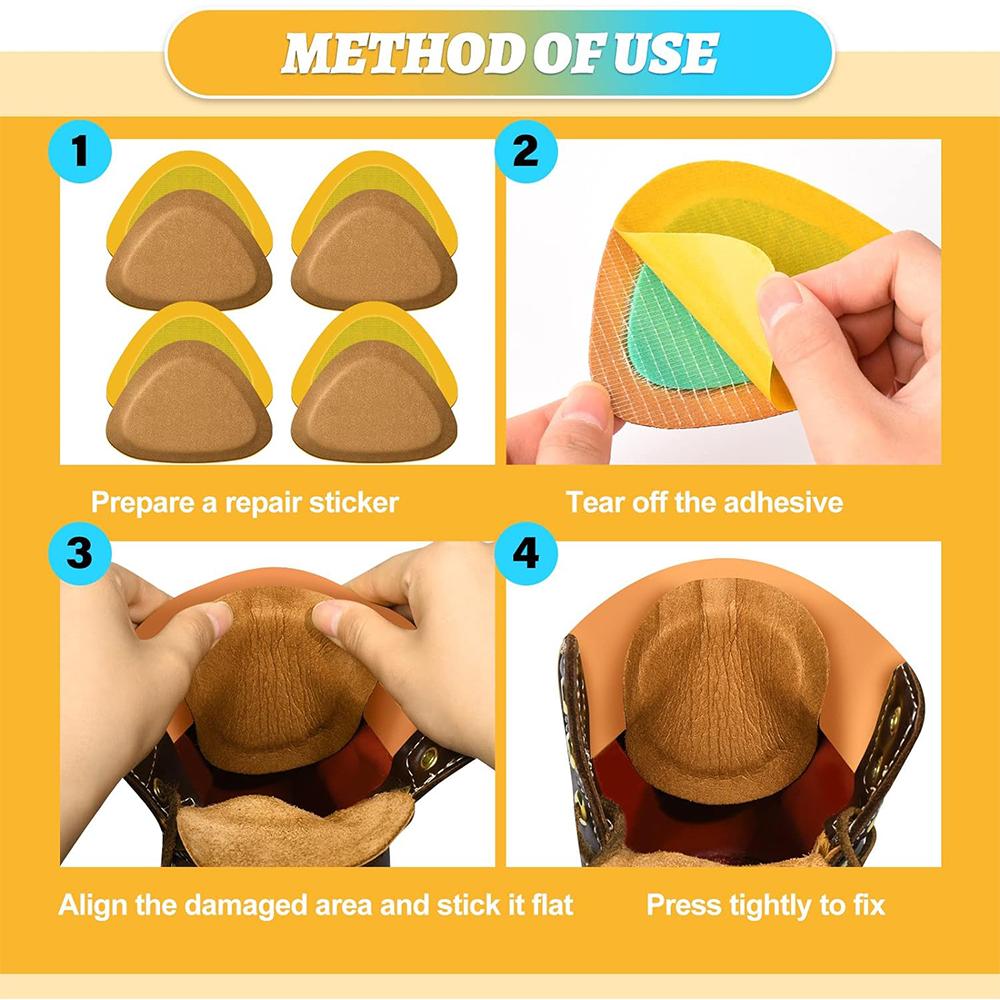 METHOD OF USE

1

Prepare a repair sticker

2

Tear off the adhesive

3

Align the damaged area and stick it flat

4

Press tightly to fix