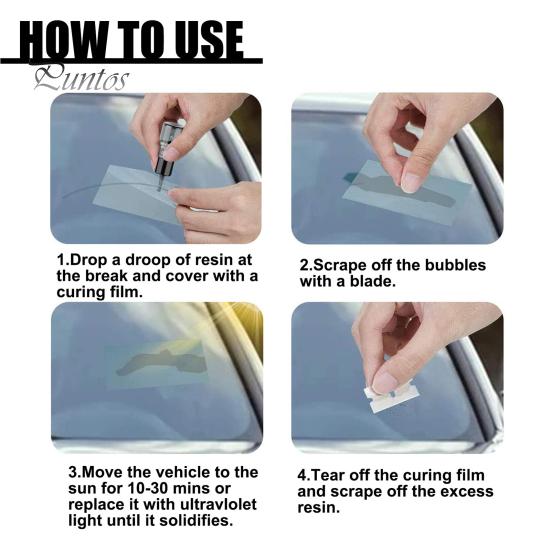 HOW TO USE
Puntos

1.Drop a droop of resin at the break and cover with a curing film.

2.Scrape off the bubbles with a blade.

3.Move the vehicle to the sun for 10-30 mins or replace it with ultravlolet light until it solidifies.

4.Tear off the curing film and scrape off the excess resin.