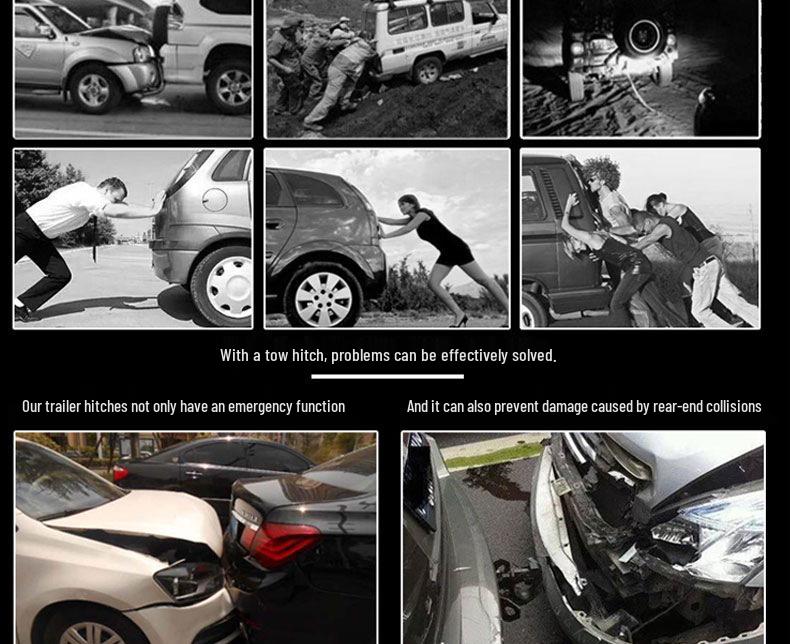 With a tow hitch, problems can be effectively solved.

Our trailer hitches not only have an emergency function

And it can also prevent damage caused by rear-end collisions