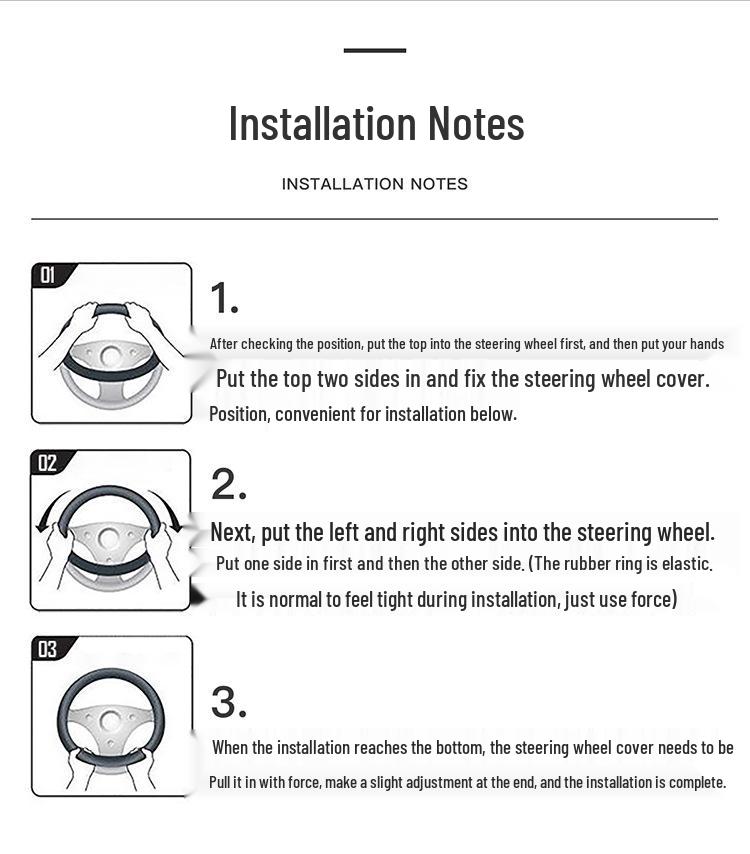 Installation Notes

INSTALLATION NOTES

01

1.

After checking the position, put the top into the steering wheel first, and then put your hands

Put the top two sides in and fix the steering wheel cover.

Position, convenient for installation below.

02

2.

Next, put the left and right sides into the steering wheel.

Put one side in first and then the other side. (The rubber ring is elastic.

It is normal to feel tight during installation, just use force)

03

3.

When the installation reaches the bottom, the steering wheel cover needs to be

Pull it in with force, make a slight adjustment at the end, and the installation is complete.