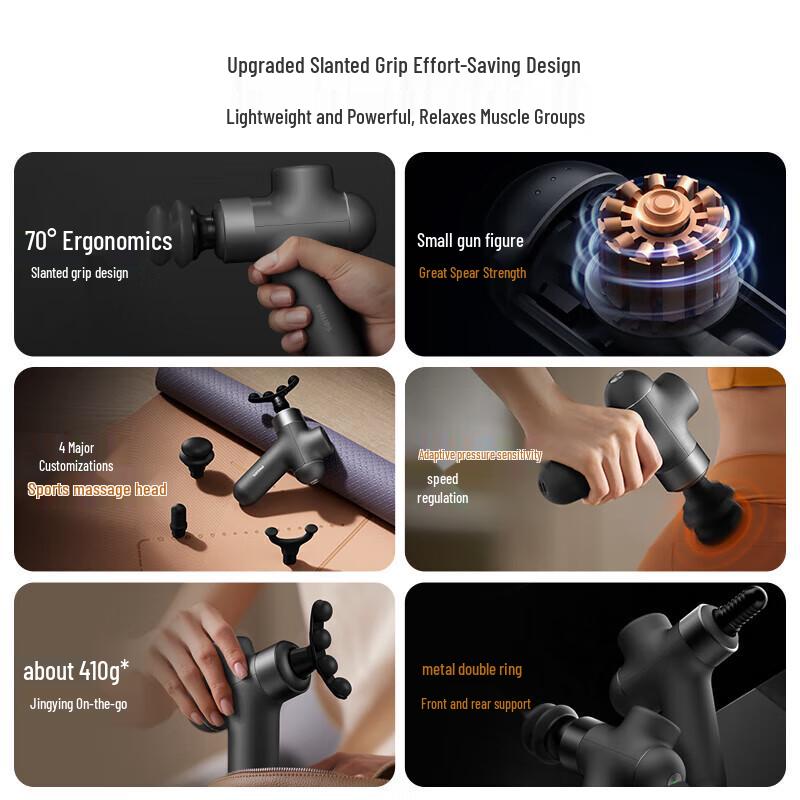 Upgraded Slanted Grip Effort-Saving Design

Lightweight and Powerful, Relaxes Muscle Groups

70° Ergonomics
Slanted grip design

Small gun figure
Great Spear Strength

4 Major Customizations
Sports massage head

Adaptive pressure sensitivity
speed regulation

about 410g*
Jingying On-the-go

metal double ring
Front and rear support