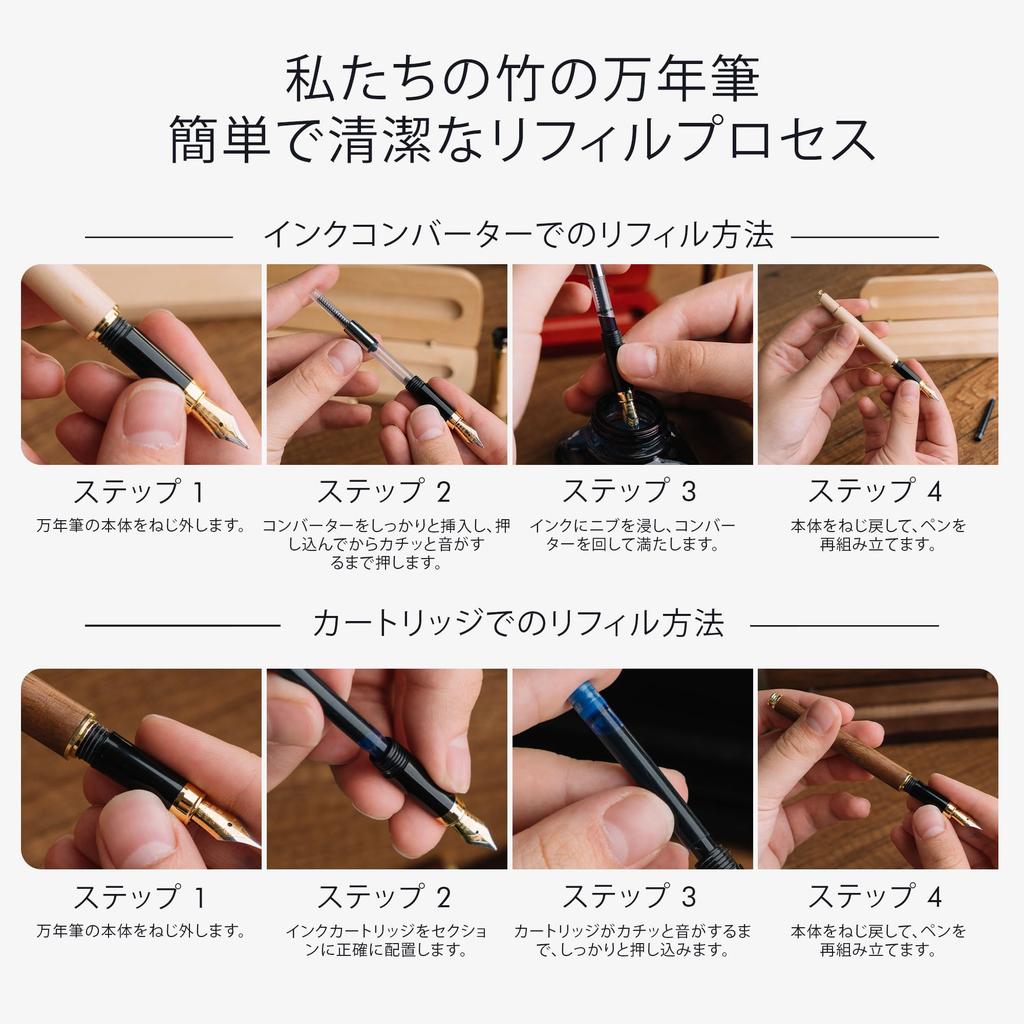 私たちの竹の万年筆
簡単で清潔なリフィルプロセス

インクコンバーターでのリフィル方法

ステップ 1
万年筆の本体をねじ外します。

ステップ 2
コンバーターをしっかりと挿入し、押し込んでからカチッと音がするまで押します。

ステップ 3
インクにニブを浸し、コンバーターを回して満たします。

ステップ 4
本体をねじ戻して、ペンを再組み立てます。

カートリッジでのリフィル方法

ステップ 1
万年筆の本体をねじ外します。

ステップ 2
インクカートリッジをセクションに正確に配置します。

ステップ 3
カートリッジがカチッと音がするまで、しっかりと押し込みます。

ステップ 4
本体をねじ戻して、ペンを再組み立てます。