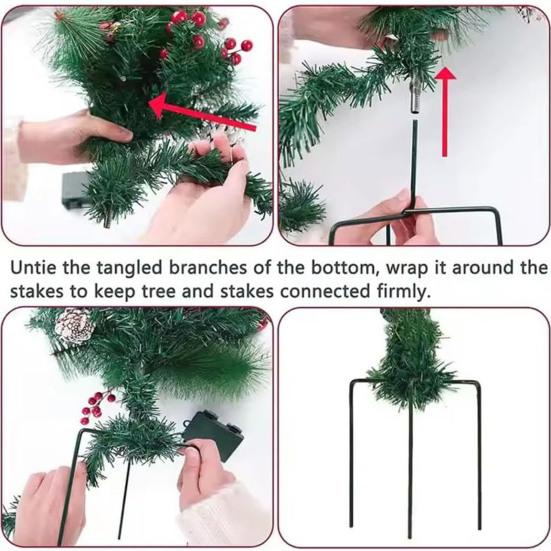 Untie the tangled branches of the bottom, wrap it around the stakes to keep tree and stakes connected firmly.