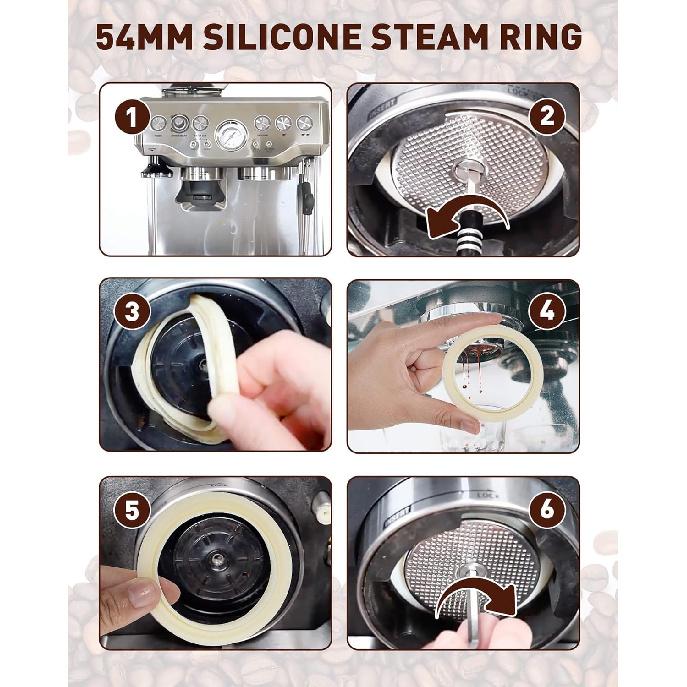 54MM SILICONE STEAM RING

1

2
INSERT
LOCK

3

4

5

6
INSERT
LOCK