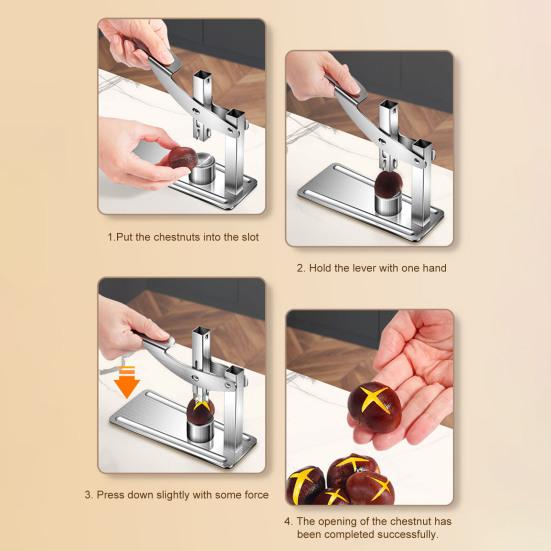 1.Put the chestnuts into the slot

2. Hold the lever with one hand

3. Press down slightly with some force

4. The opening of the chestnut has been completed successfully.