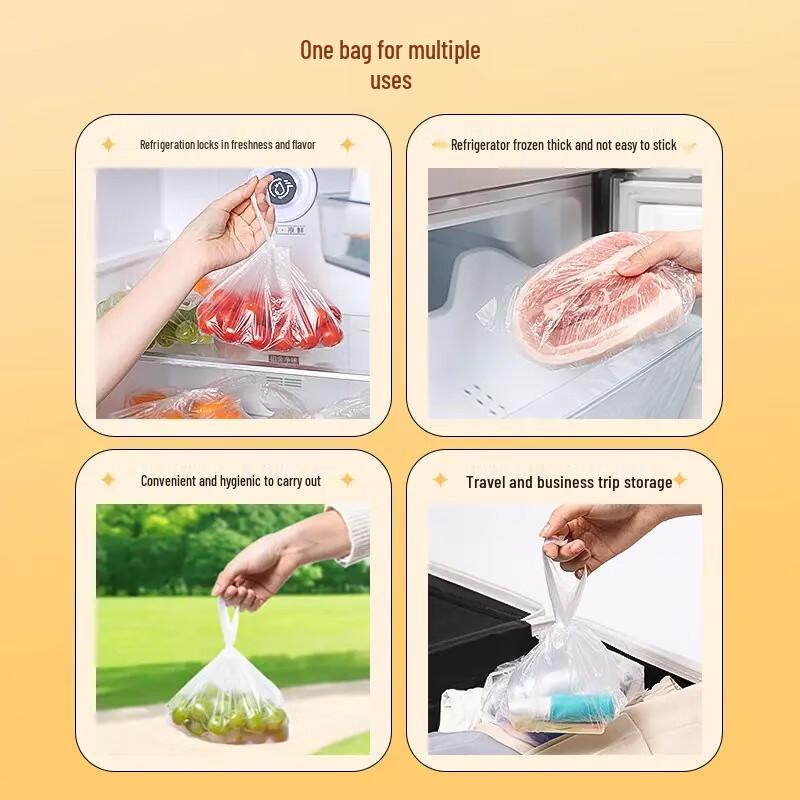 One bag for multiple uses

Refrigeration locks in freshness and flavor

Refrigerator frozen thick and not easy to stick

Convenient and hygienic to carry out

Travel and business trip storage