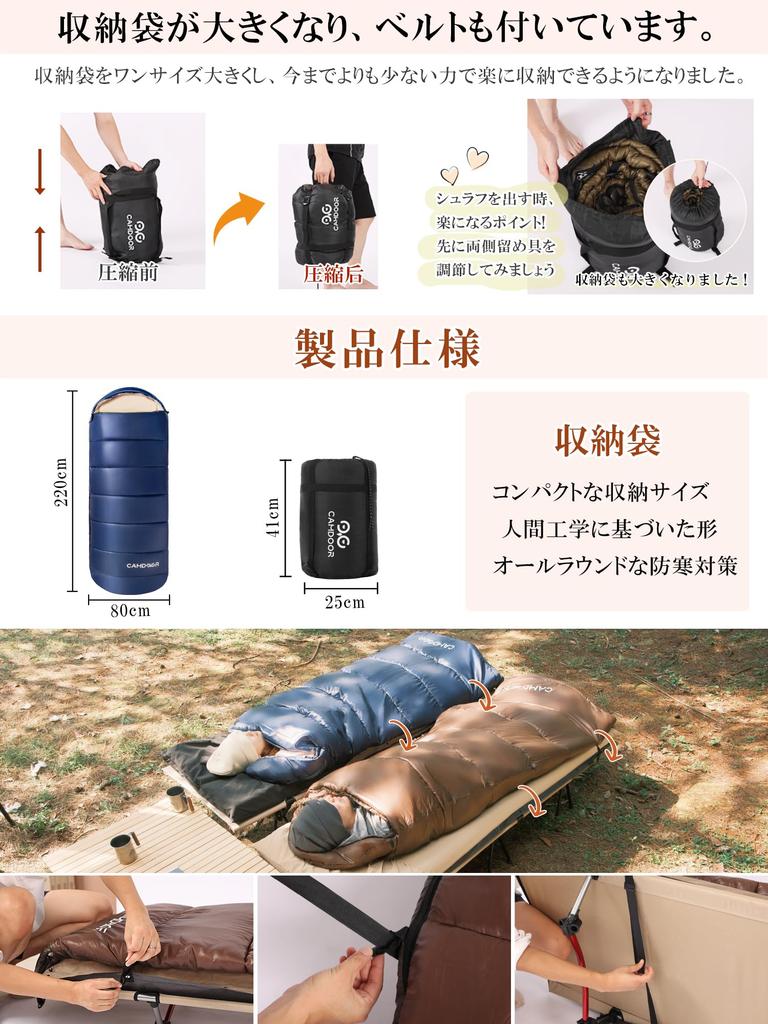 収納袋が大きくなり、ベルトも付いています。

収納袋をワンサイズ大きくし、今までよりも少ない力で楽に収納できるようになりました。

CAMDOOR

圧縮前

CAMDOOR

圧縮后

シュラフを出す時、楽になるポイント！先に両側留め具を調節してみましょう

収納袋も大きくなりました！

製品仕様

220cm

CAMDOOR

80cm

41cm

CAMDOOR

25cm

収納袋

コンパクトな収納サイズ

人間工学に基づいた形

オールラウンドな防寒対策

CAMDOOR

CAMDOOR