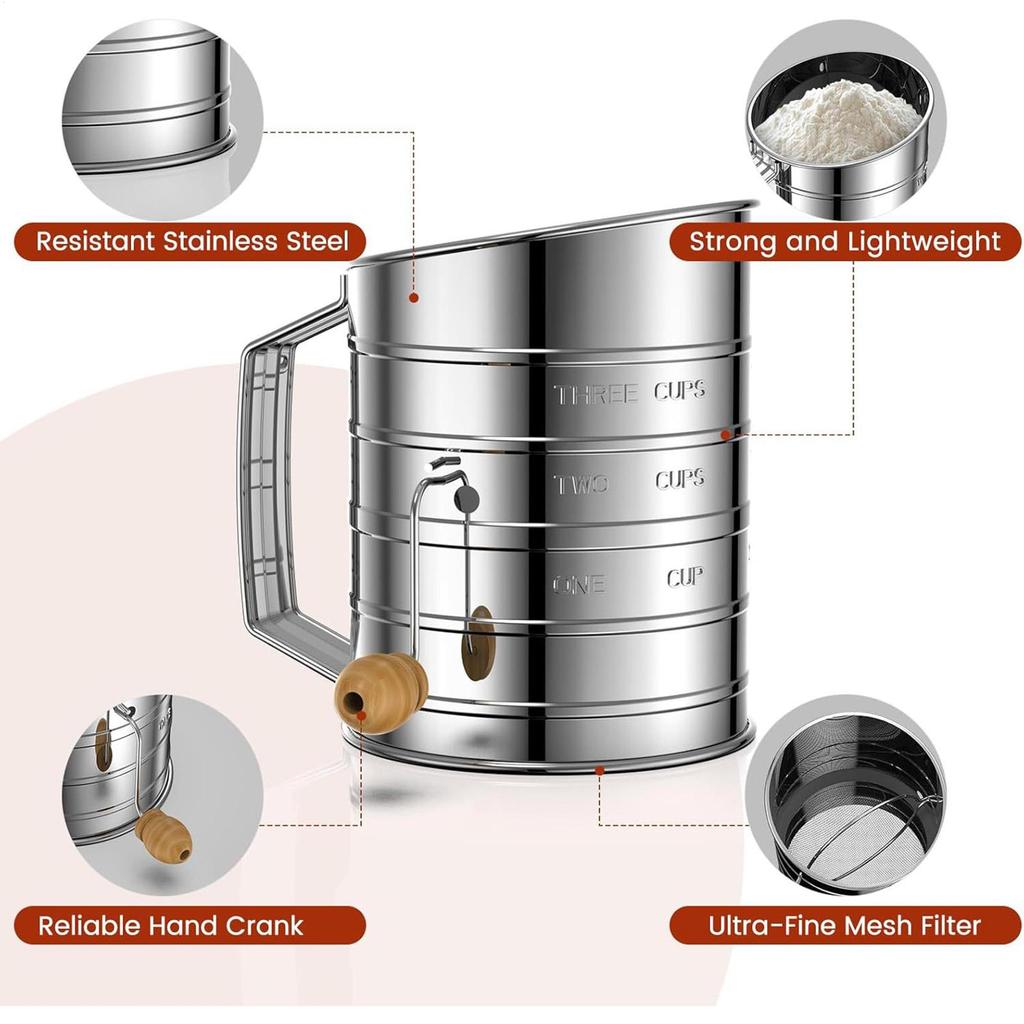 Resistant Stainless Steel

Strong and Lightweight

THREE CUPS

TWO CUPS

ONE CUP

Reliable Hand Crank

Ultra-Fine Mesh Filter