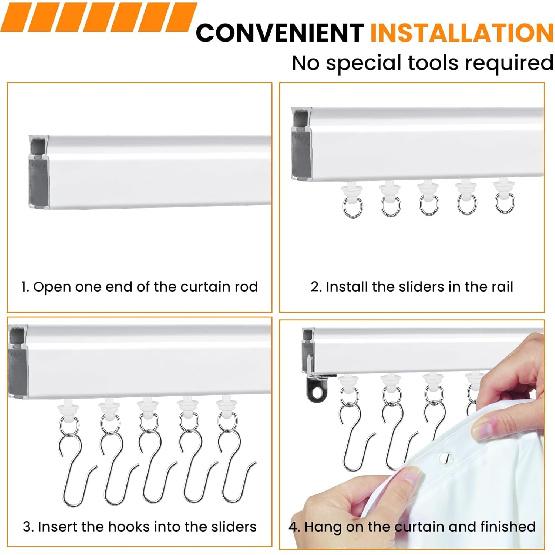 CONVENIENT INSTALLATION
No special tools required

1. Open one end of the curtain rod

2. Install the sliders in the rail

3. Insert the hooks into the sliders

4. Hang on the curtain and finished